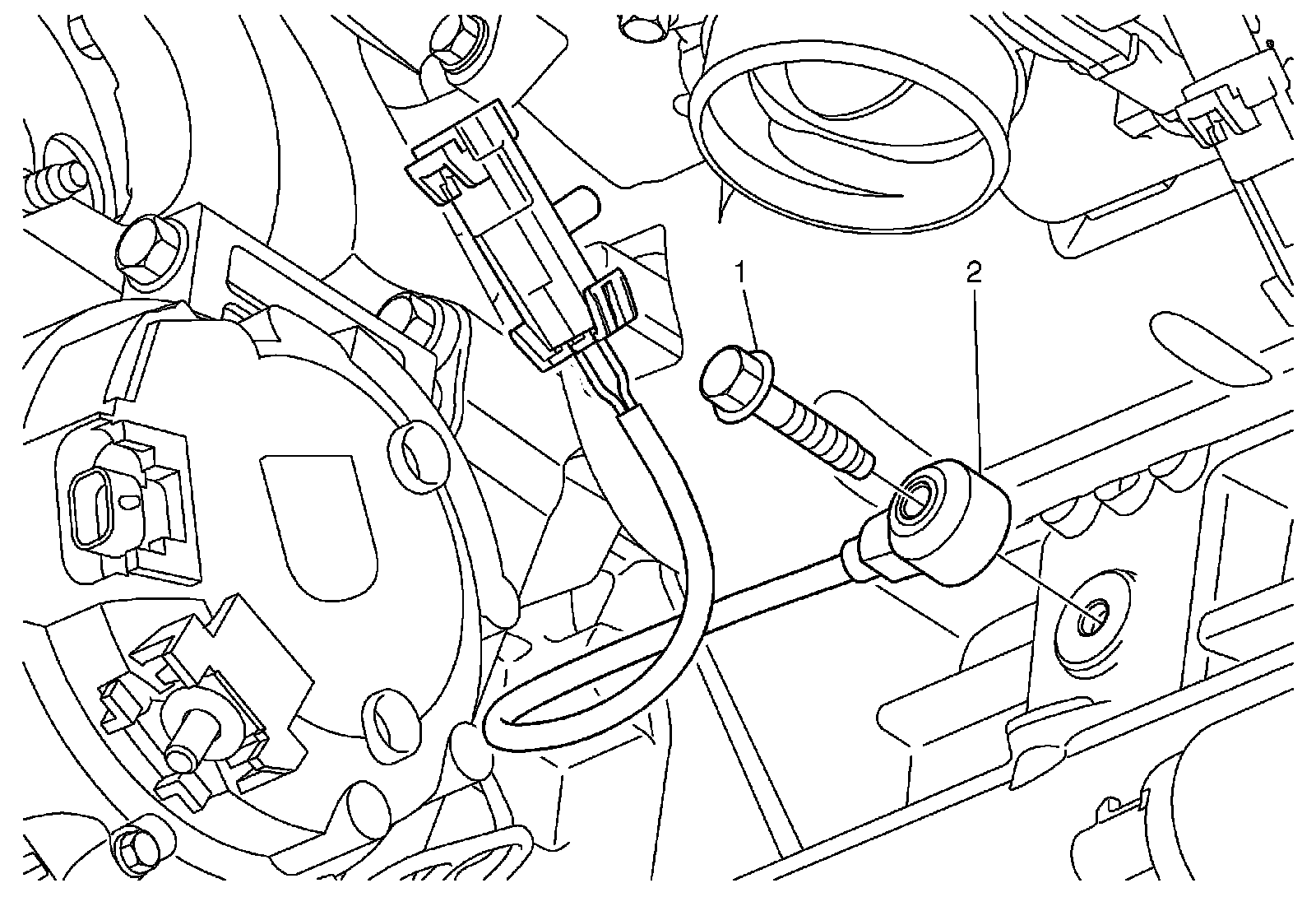 1
2