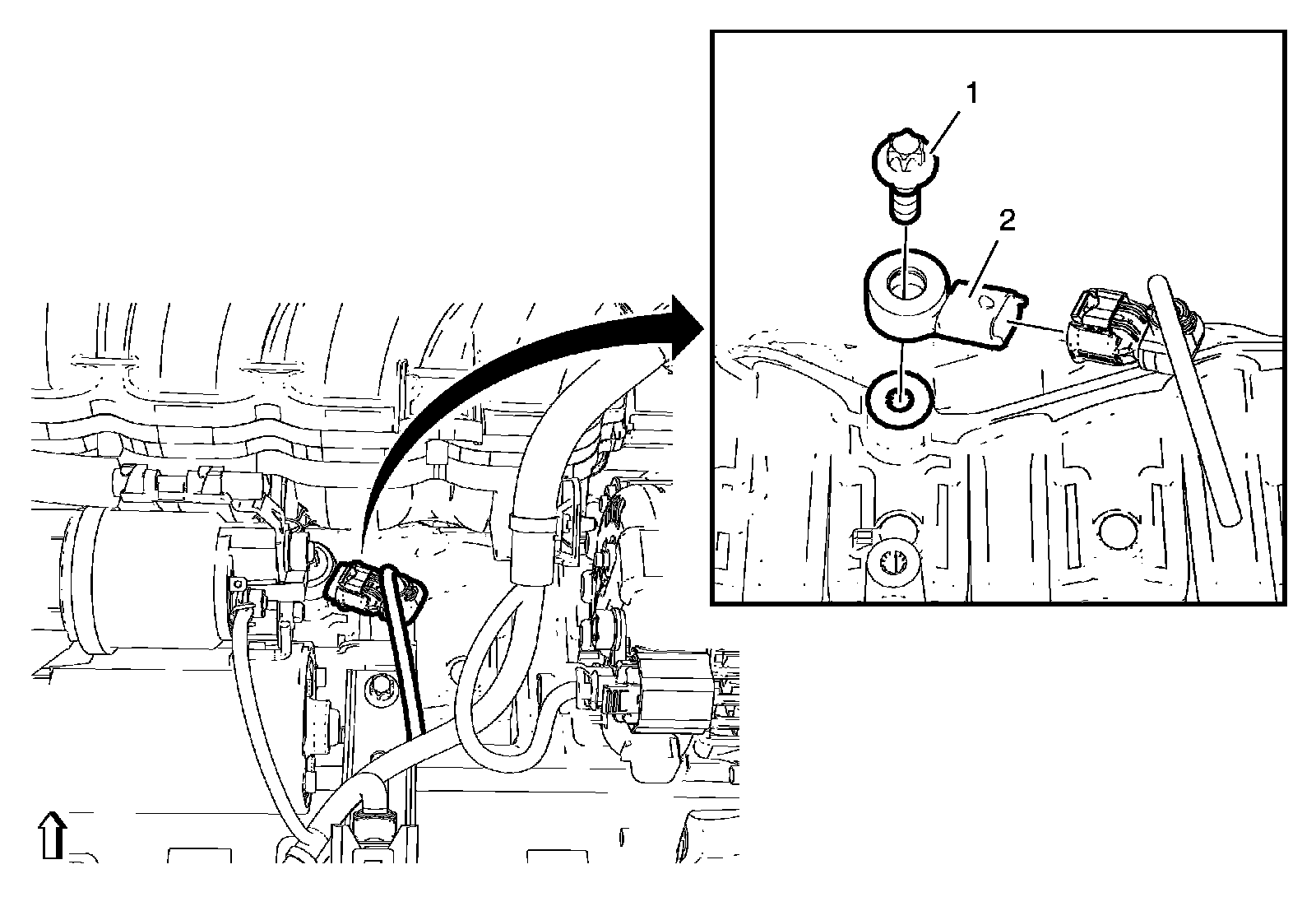 1
2