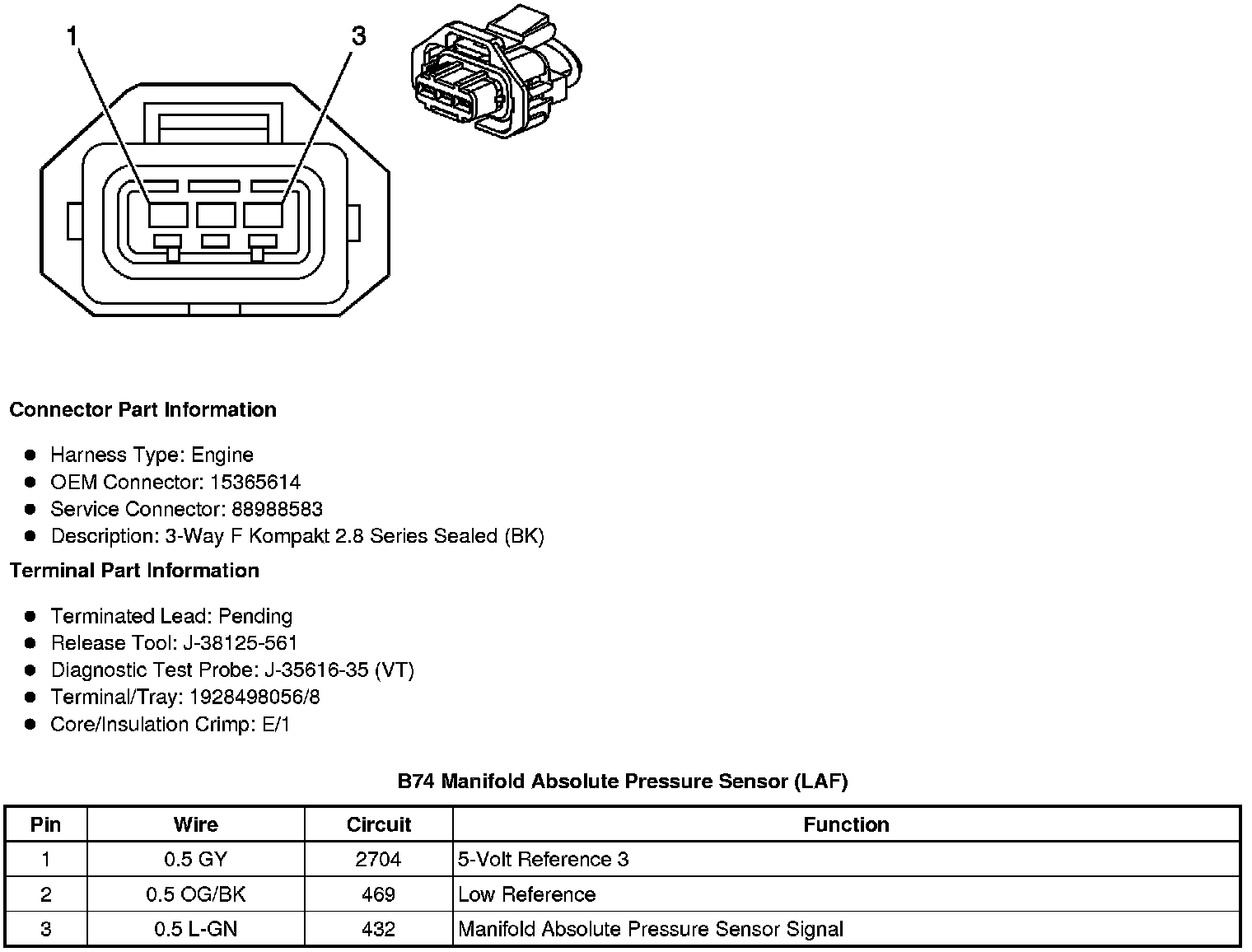 1
3

Connector Part Information

- Harness Type: Engine
- OEM Connector: 15365614
- Service Connector: 88988583
- Description: 3-Way F Kompakt 2.8 Series Sealed (BK)

Terminal Part Information

- Terminated Lead: Pending
- Release Tool: J-38125-561
- Diagnostic Test Probe: J-35616-35 (VT)
- Terminal/Tray: 1928498056/8
- Core/Insulation Crimp: E/1

B74 Manifold Absolute Pressure Sensor (LAF)

| Pin | Wire | Circuit | Function |
|---|---|---|---|
| 1 | 0.5 GY | 2704 | 5-Volt Reference 3 |
| 2 | 0.5 OG/BK | 469 | Low Reference |
| 3 | 0.5 L-GN | 432 | Manifold Absolute Pressure Sensor Signal |