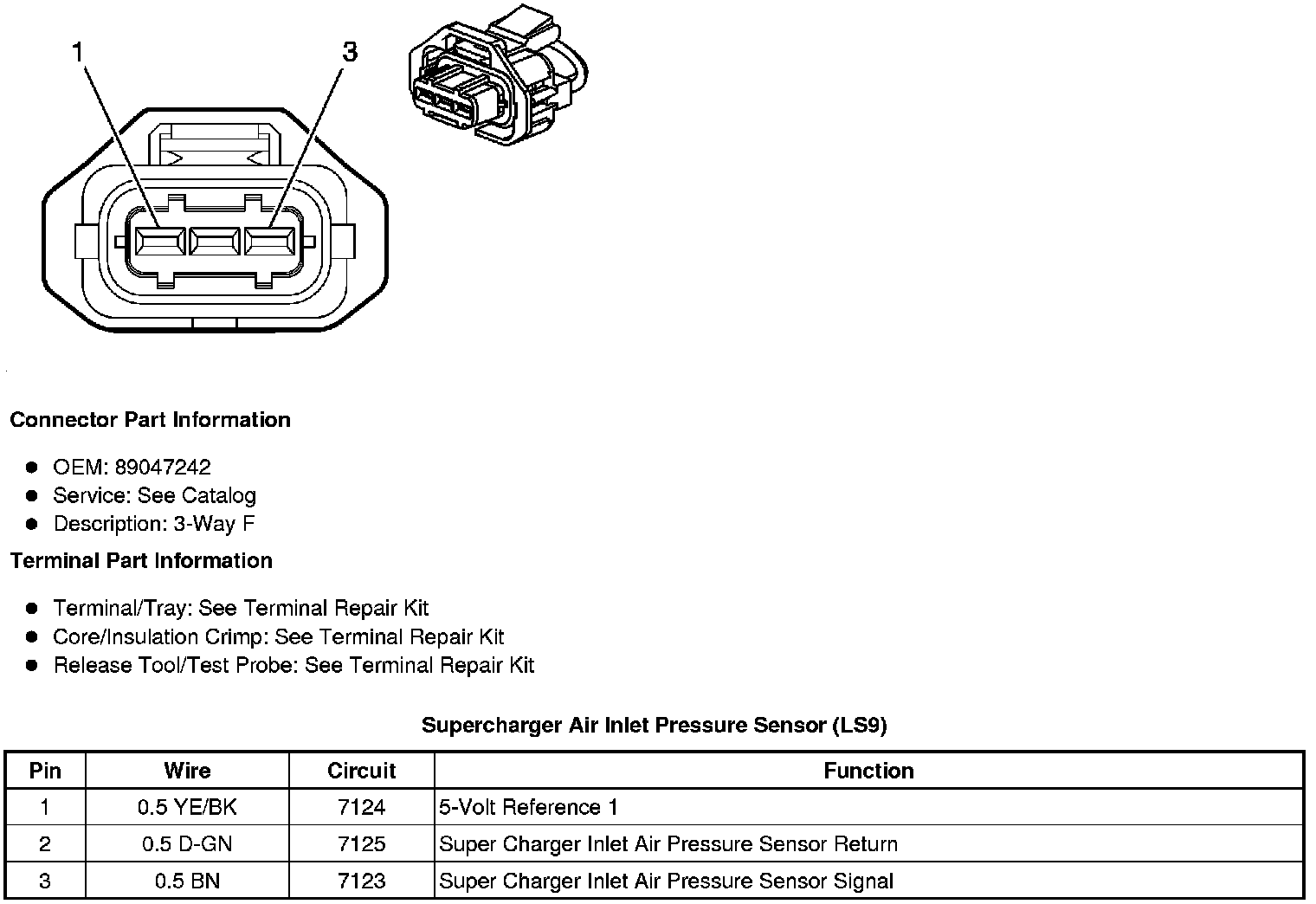 1

3

Connector Part Information

- OEM: 89047242
- Service: See Catalog
- Description: 3-Way F

Terminal Part Information

- Terminal/Tray: See Terminal Repair Kit
- Core/Insulation Crimp: See Terminal Repair Kit
- Release Tool/Test Probe: See Terminal Repair Kit

Supercharger Air Inlet Pressure Sensor (LS9)

| Pin | Wire | Circuit | Function |
|---|---|---|---|
| 1 | 0.5 YE/BK | 7124 | 5-Volt Reference 1 |
| 2 | 0.5 D-GN | 7125 | Super Charger Inlet Air Pressure Sensor Return |
| 3 | 0.5 BN | 7123 | Super Charger Inlet Air Pressure Sensor Signal |