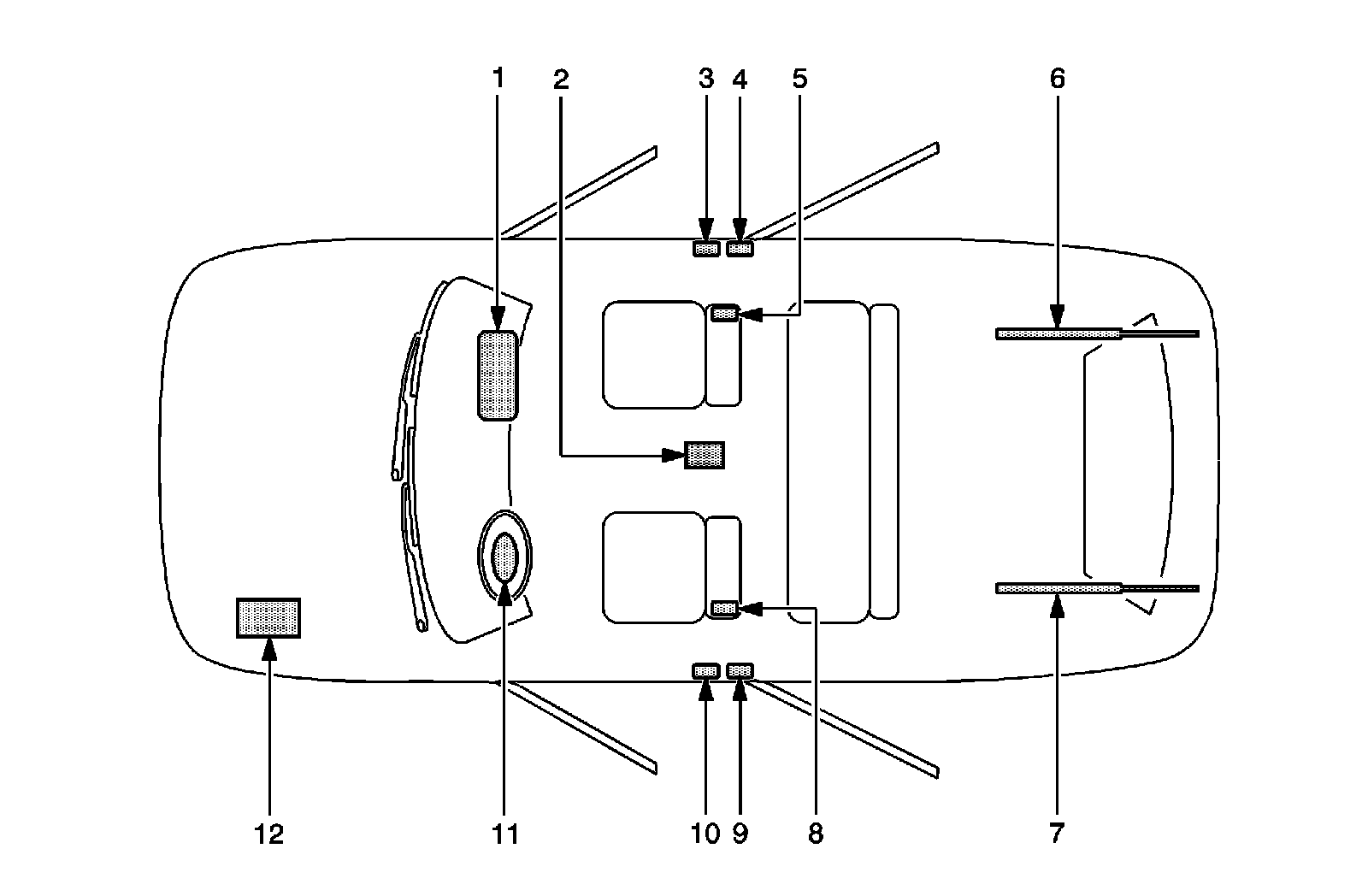 1
2
3
4
5
6
12
11
10
9
8
7