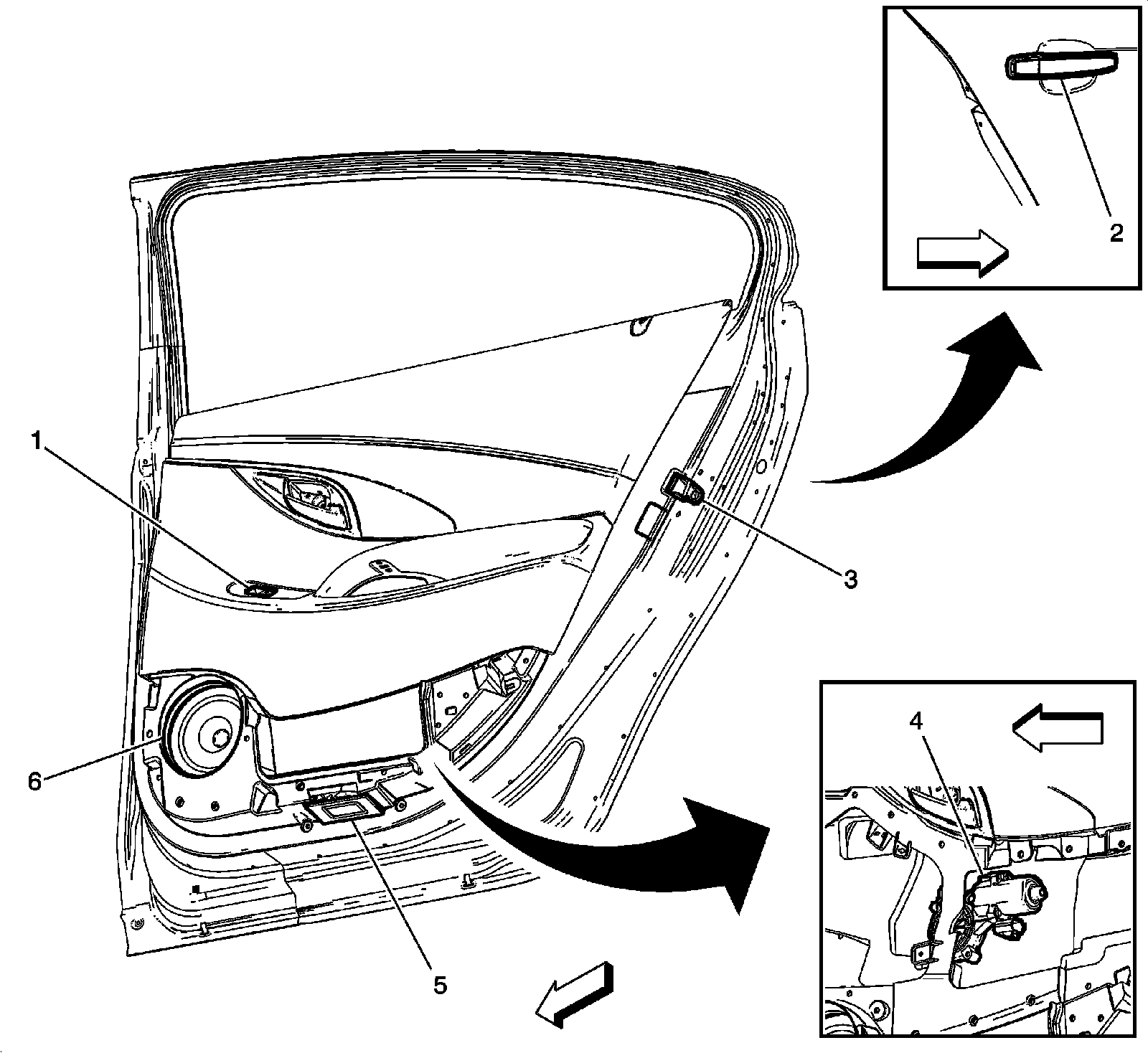 2
1
3
4
6
5