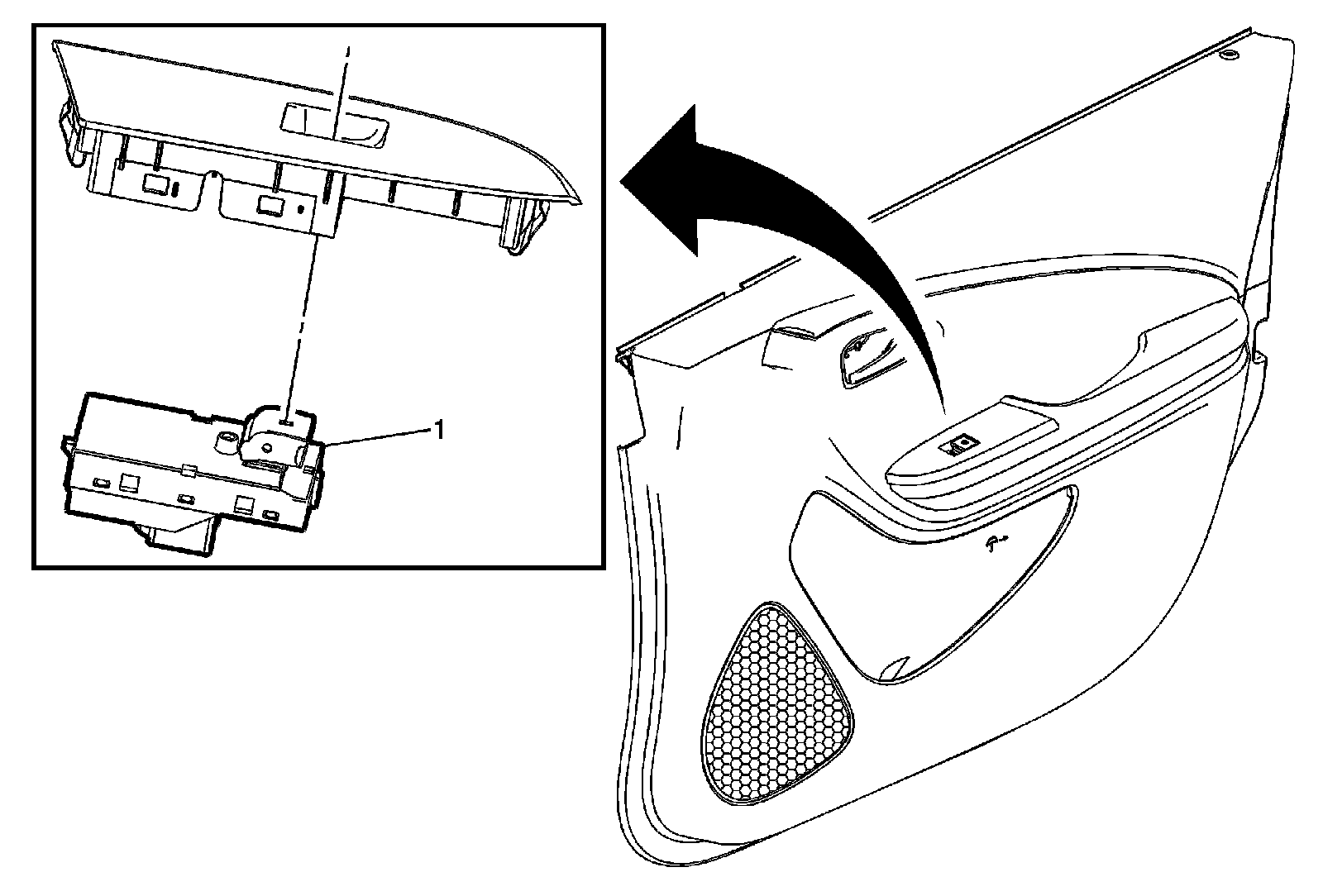 1