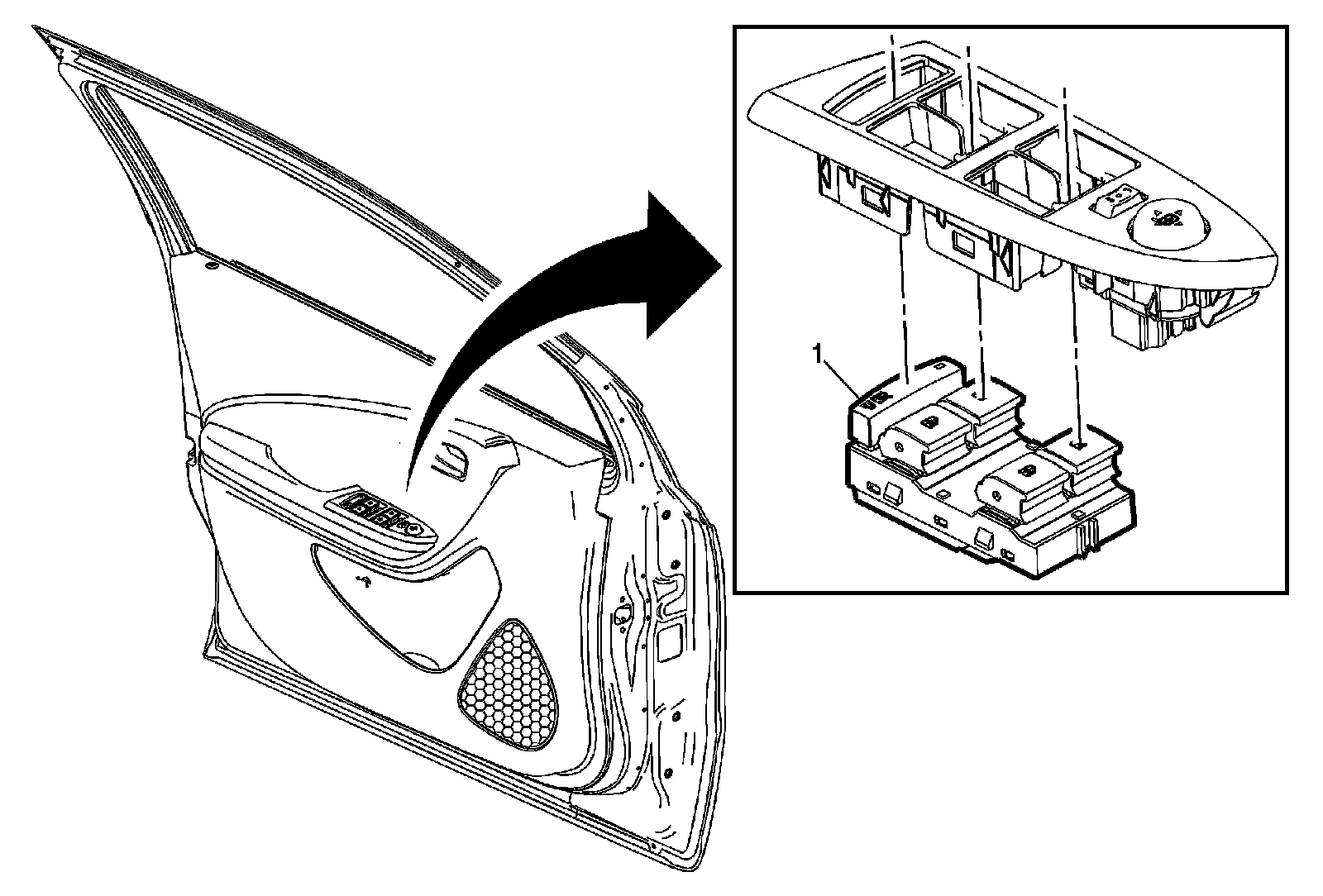 1