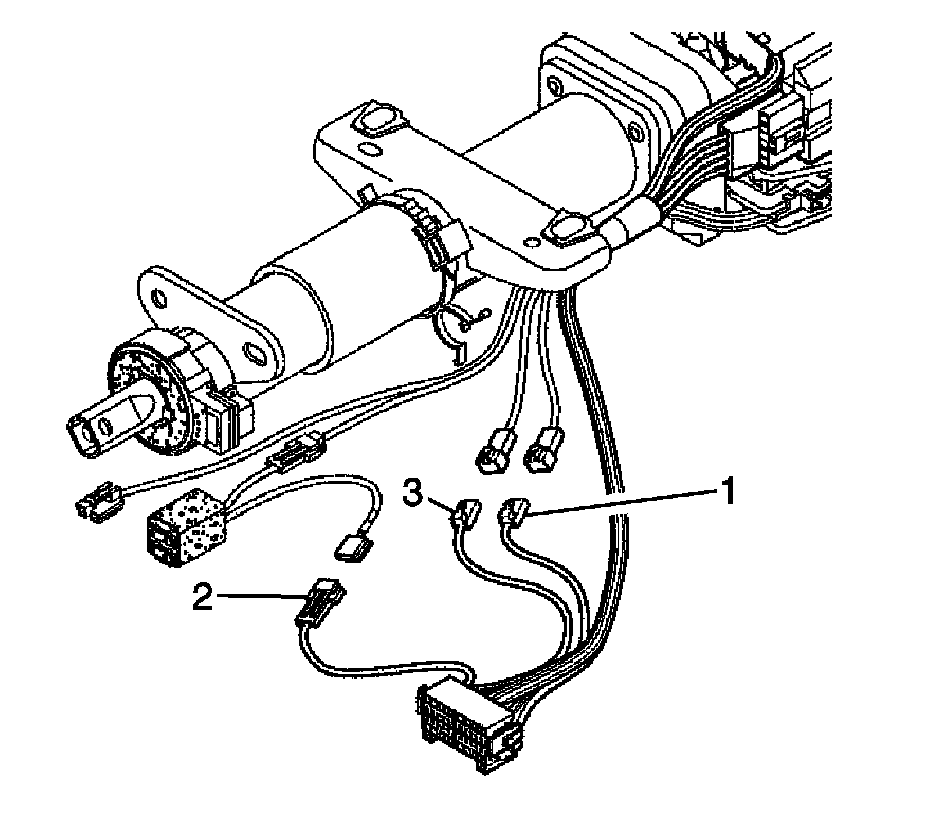 3
1
2