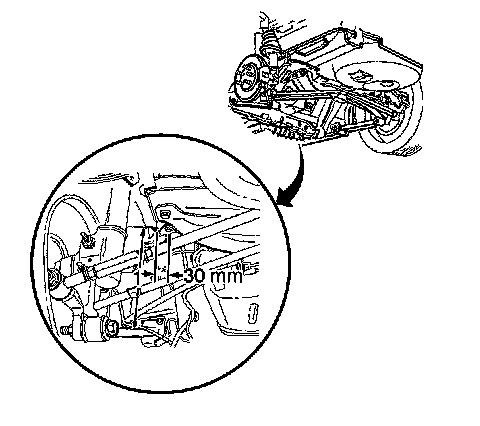 30 mm