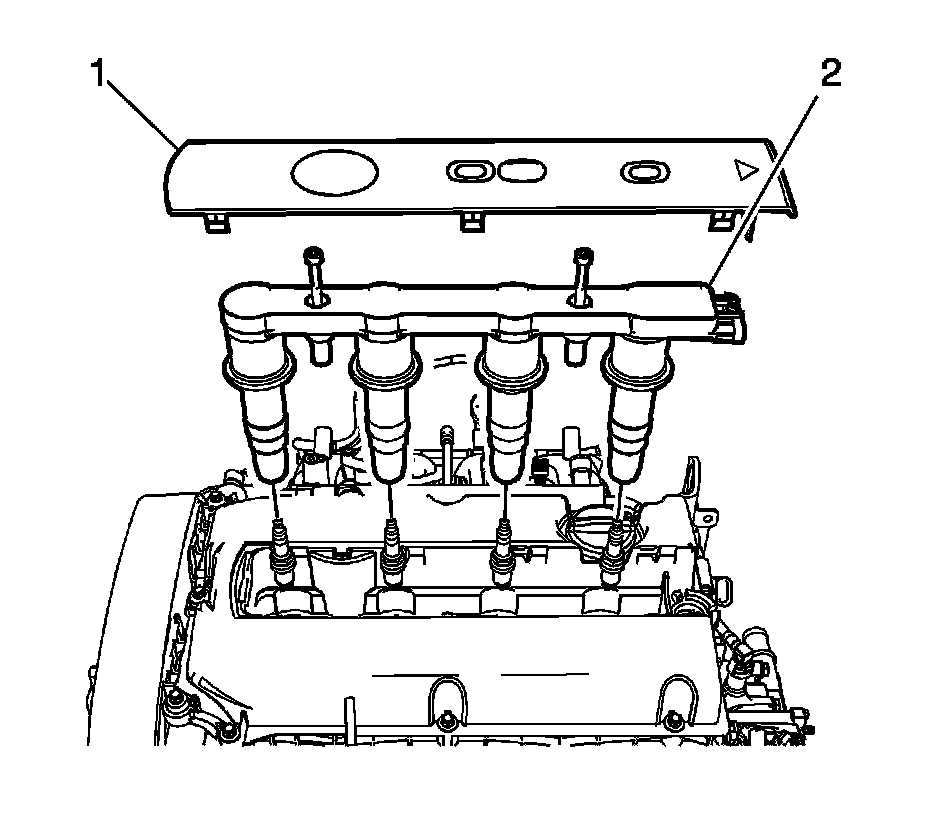 1
2