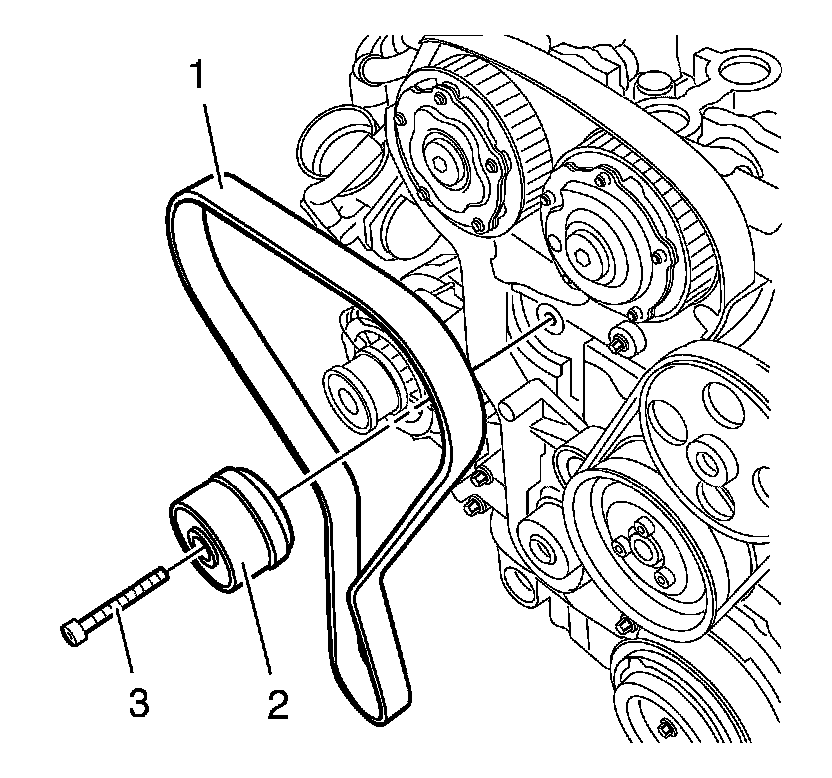 1

3

2