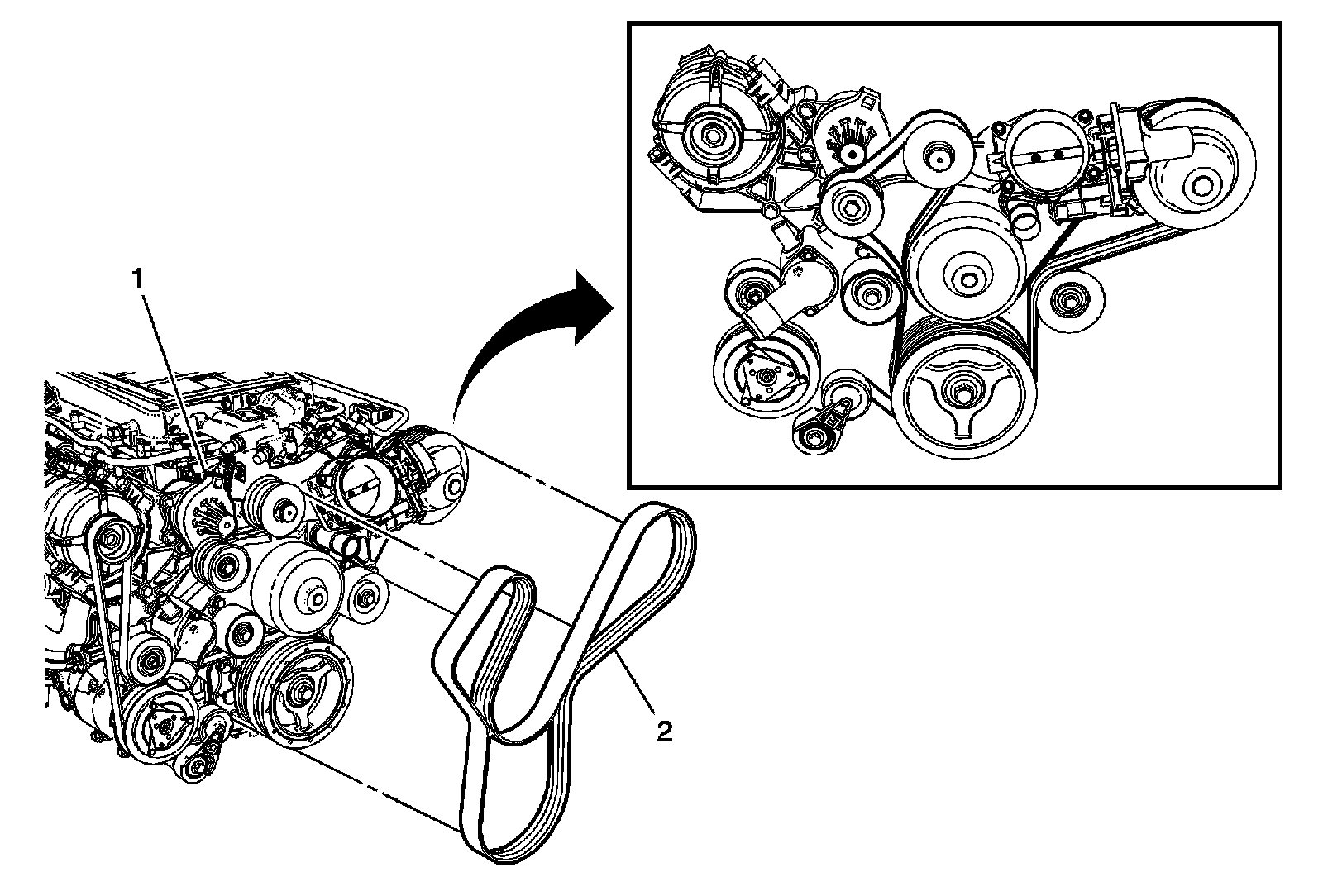 1

2