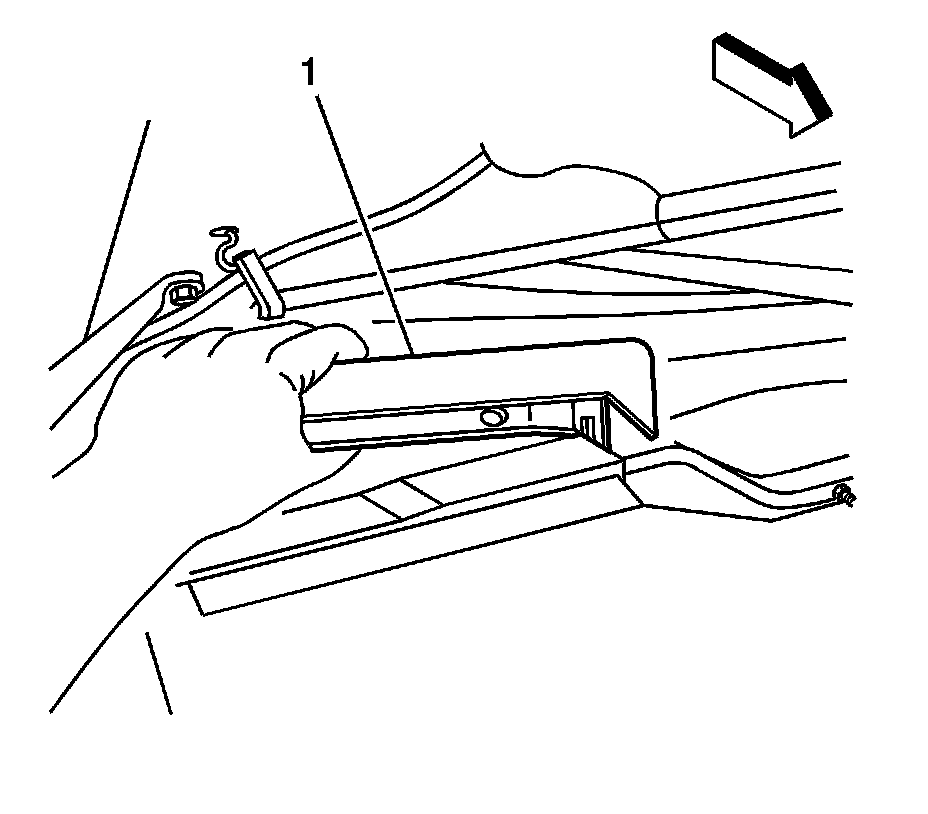 1