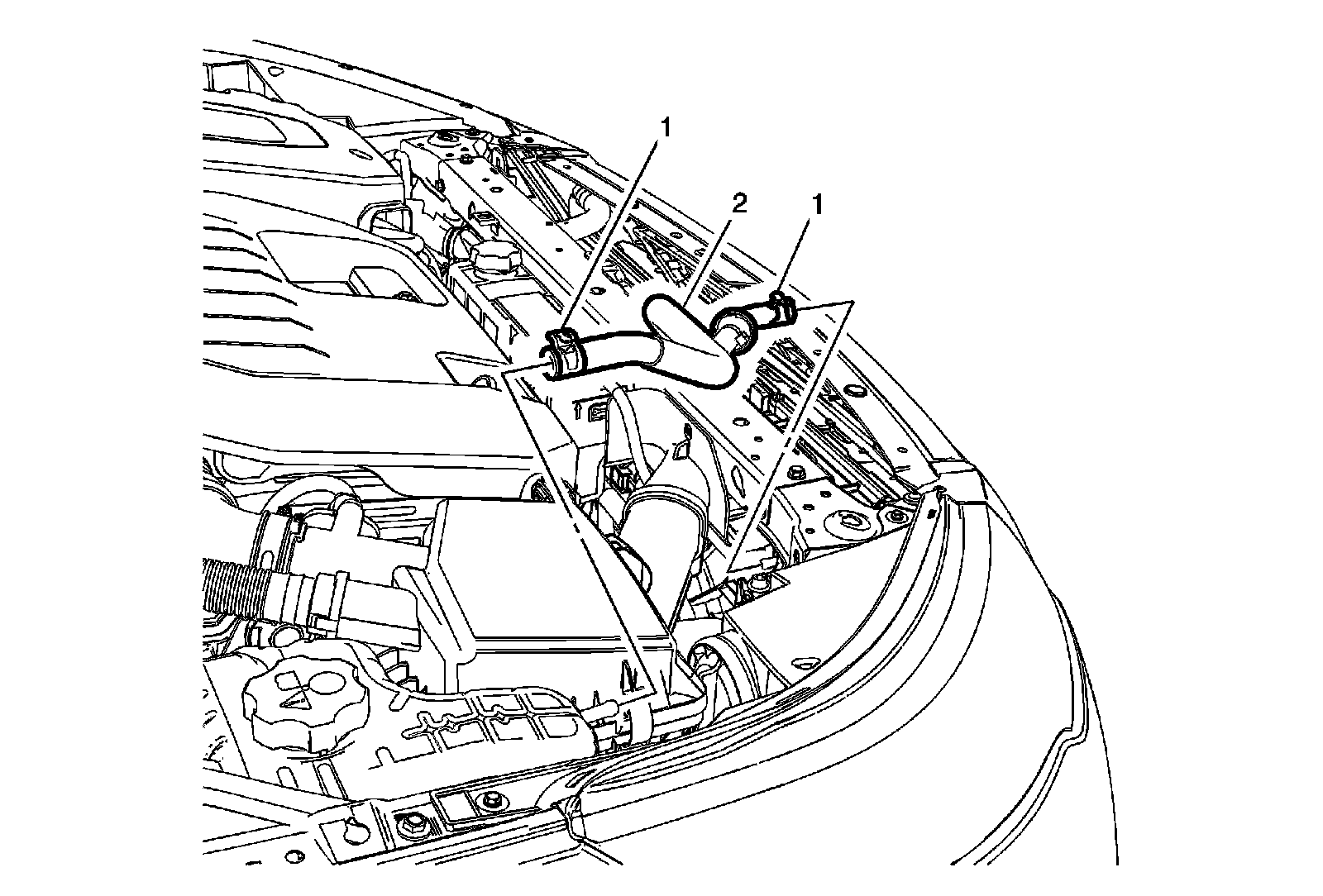 1
2
1