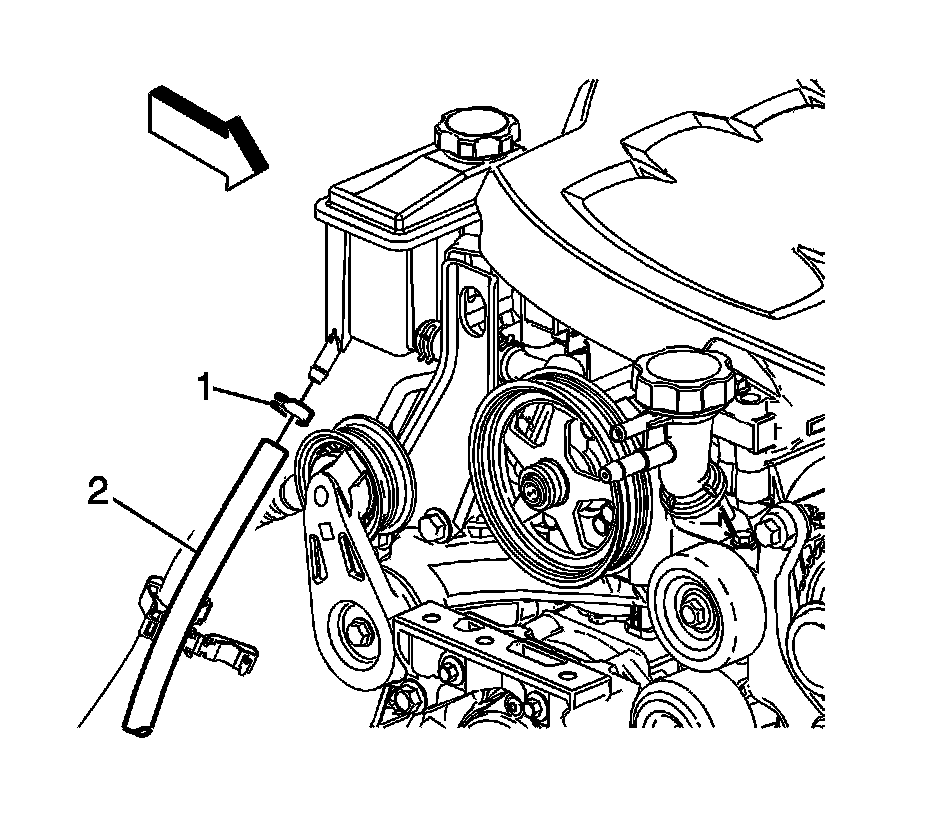 1
2