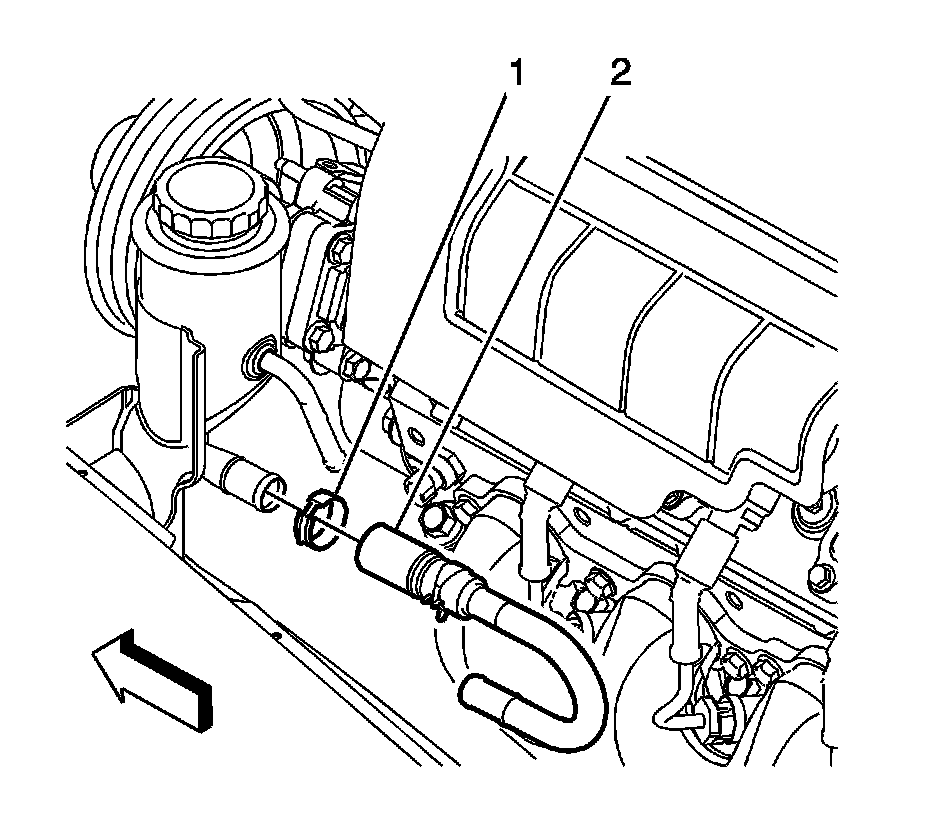 1 2