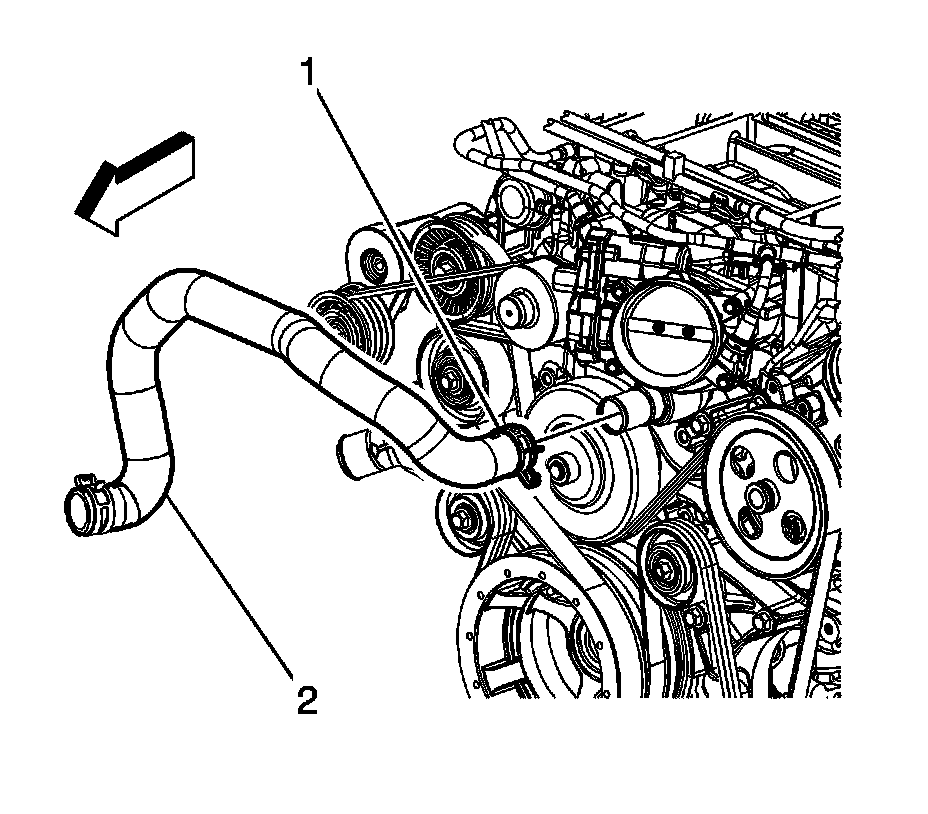 1

2