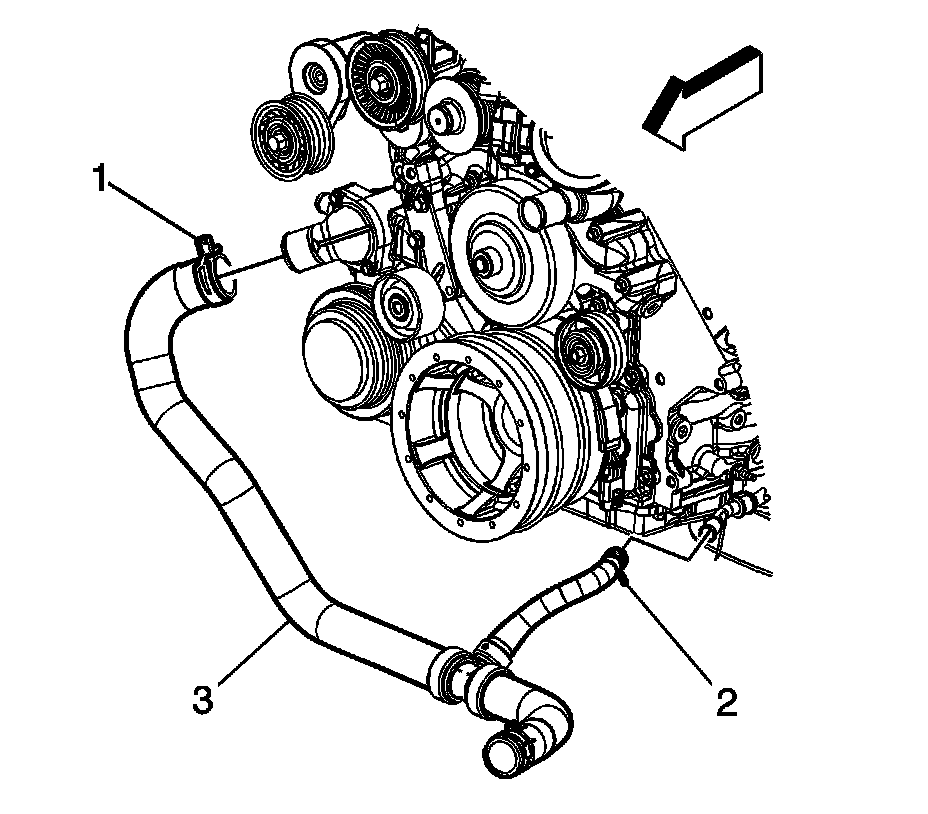 1
3
2