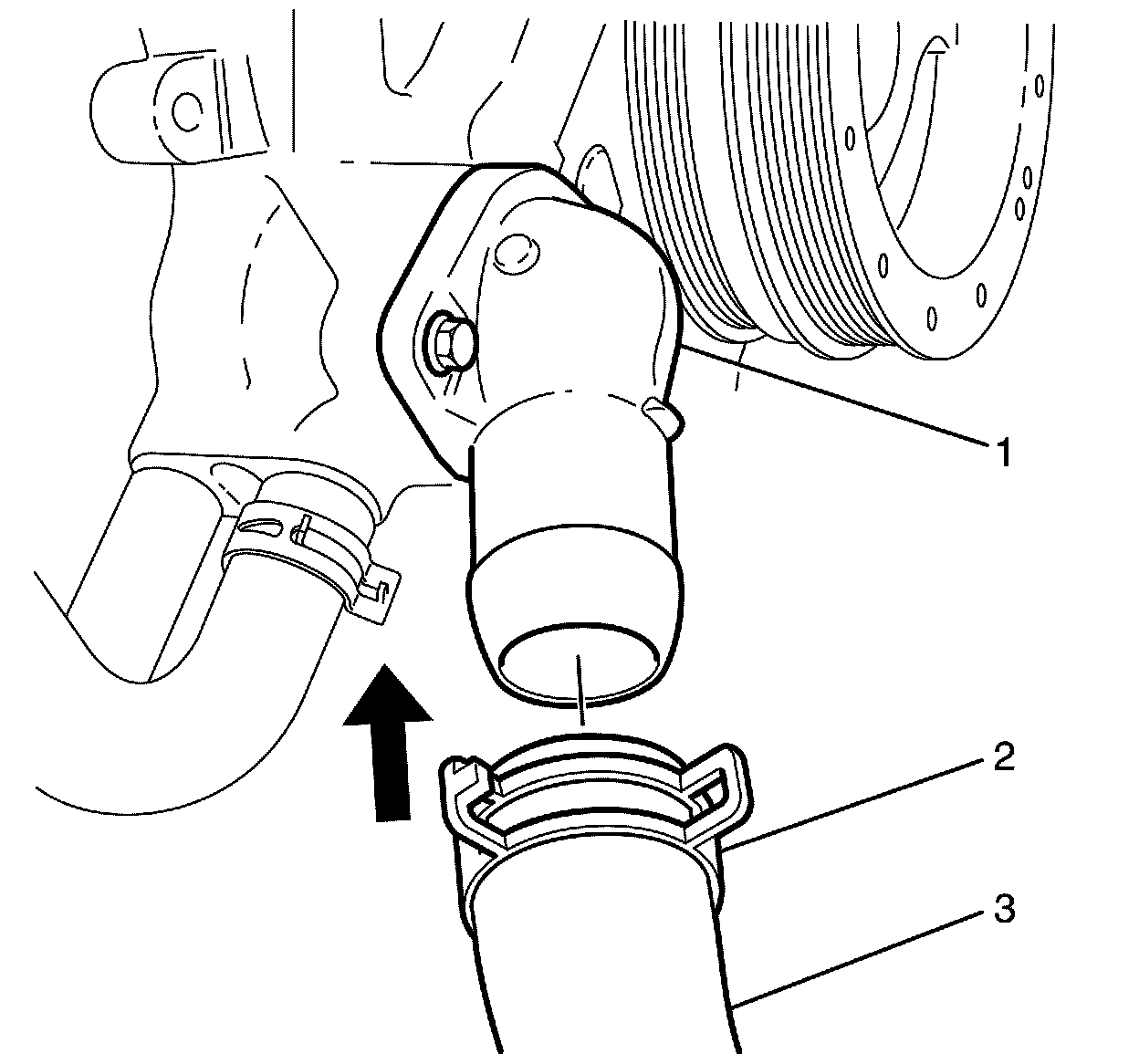 1
2
3