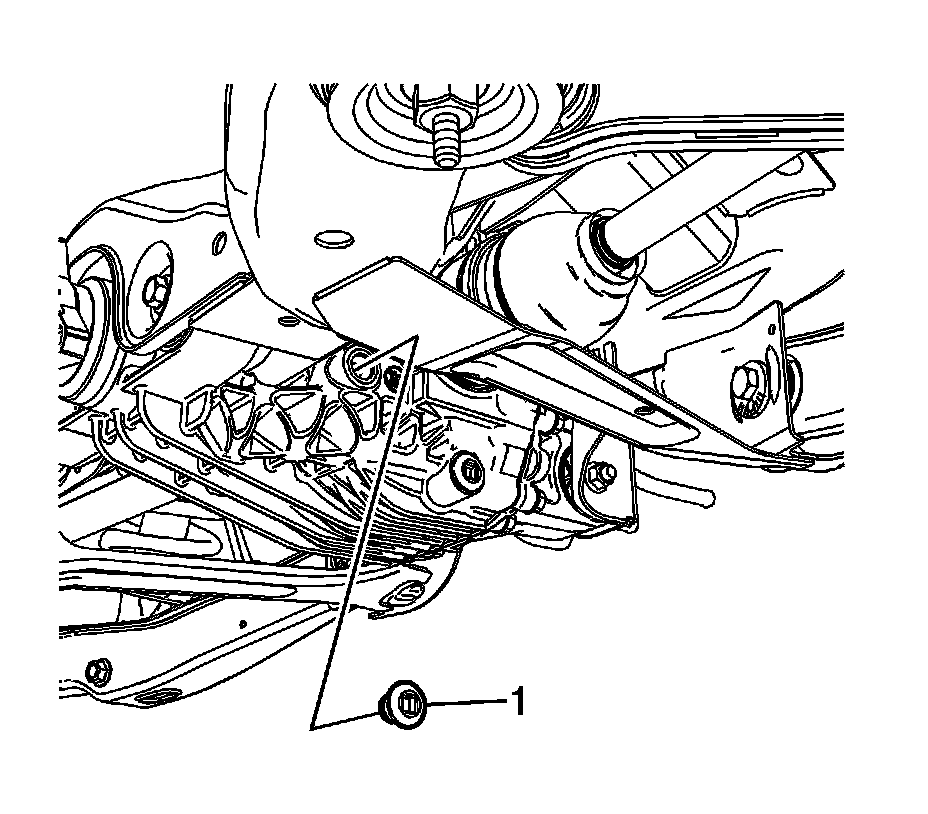 1