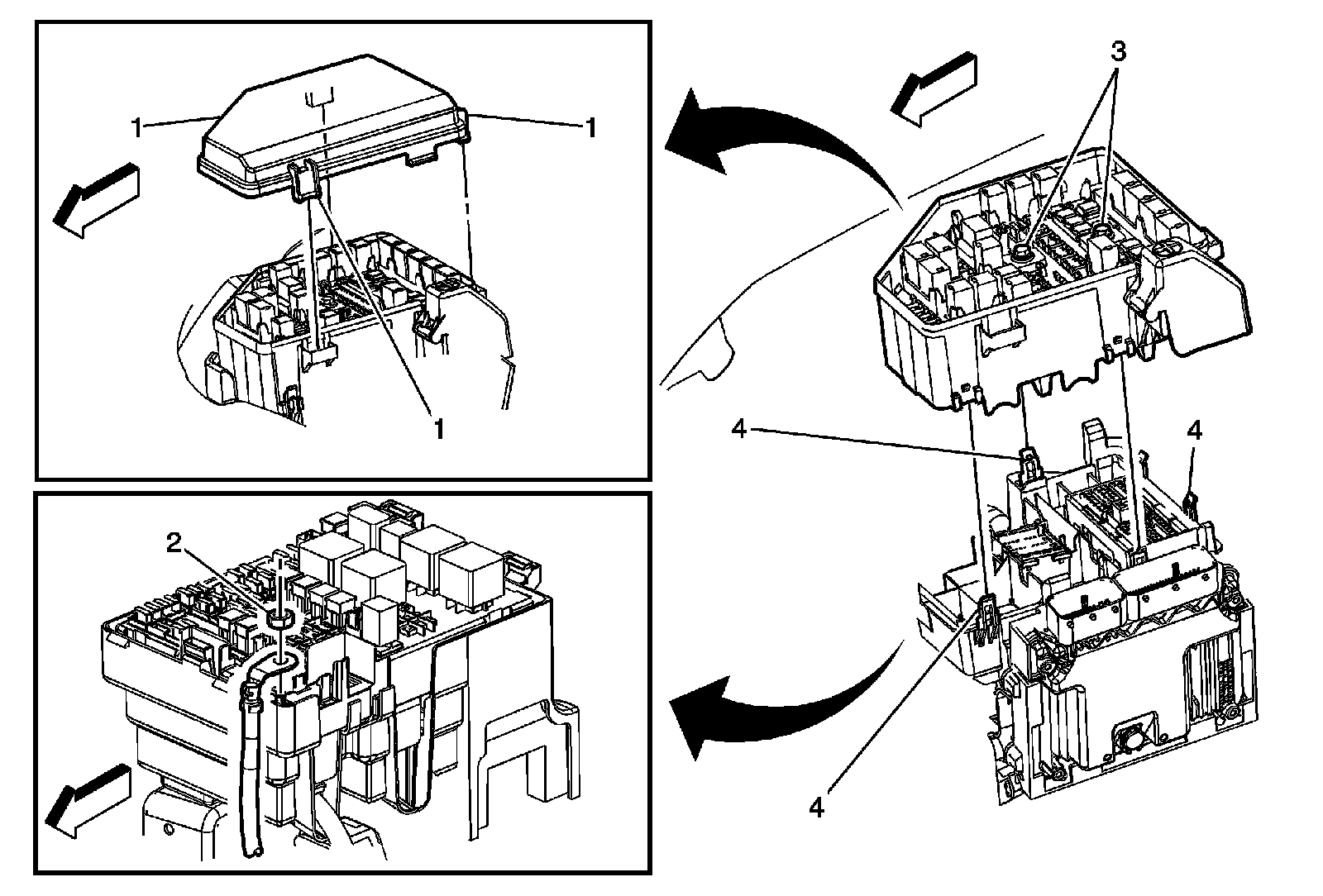 1
1
1
2
3
4
4
4