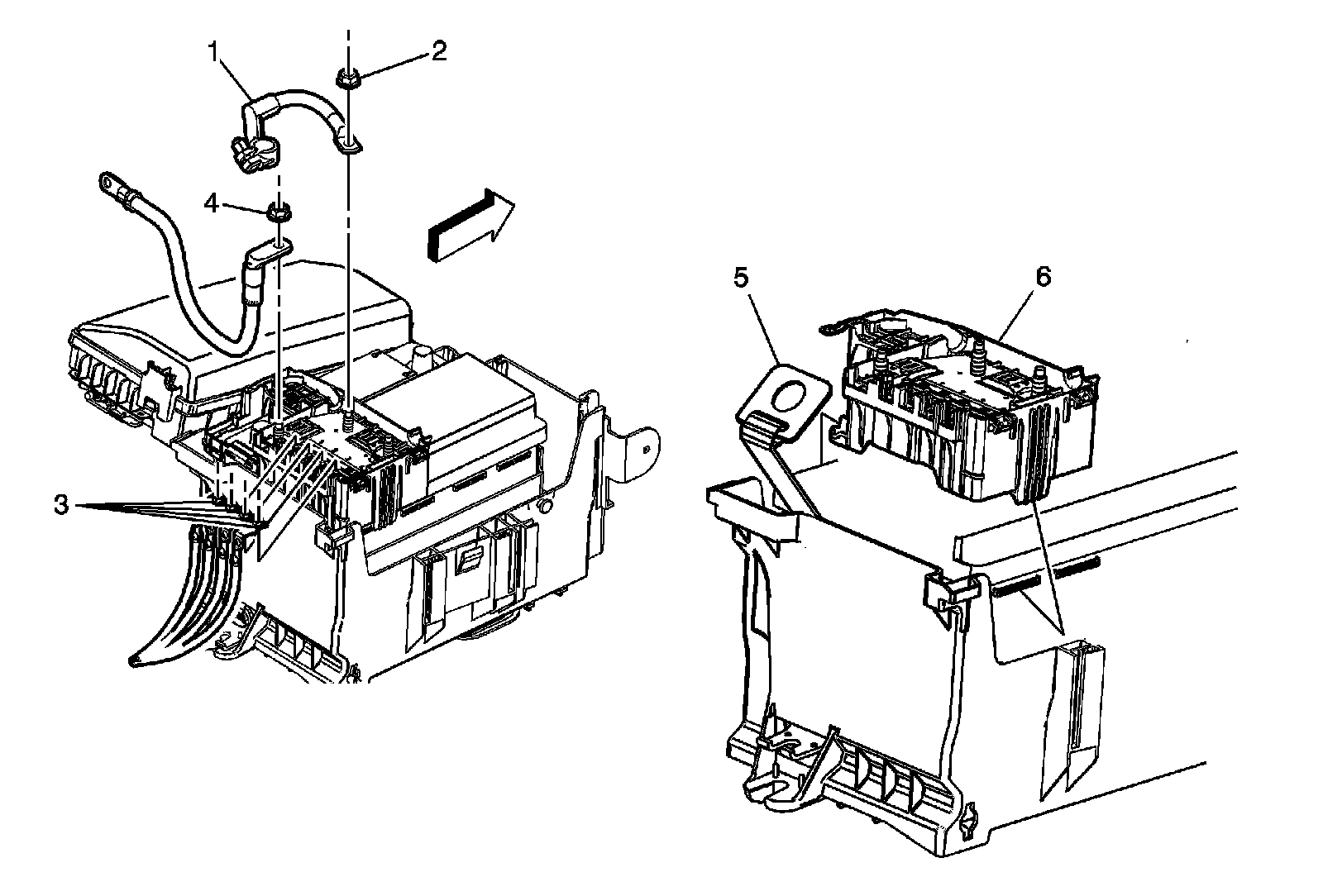 1
2
4
3
5
6