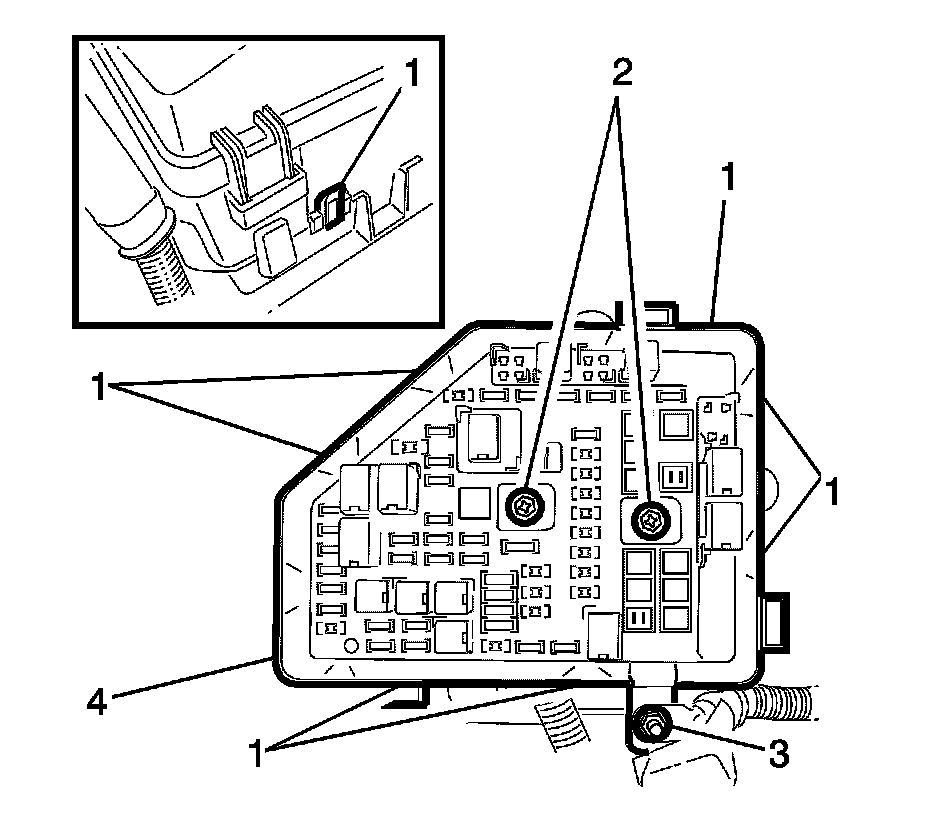 1
2
1
1
1
4
1
3