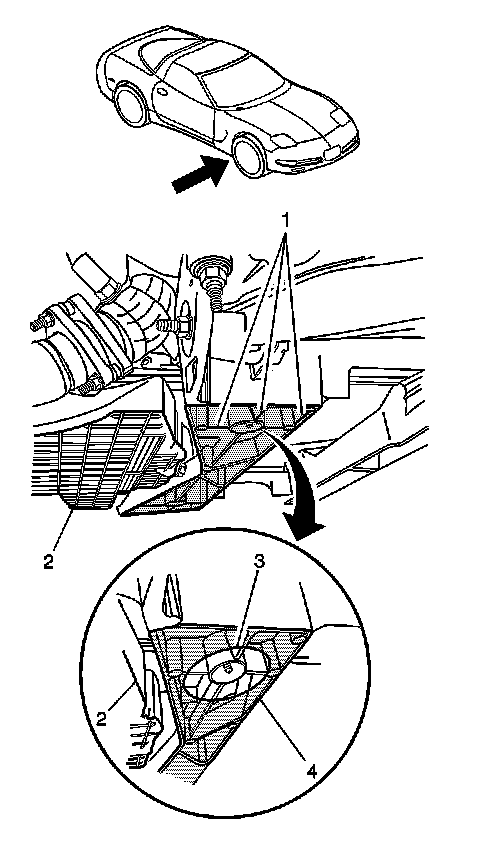 1

2

3

2

4