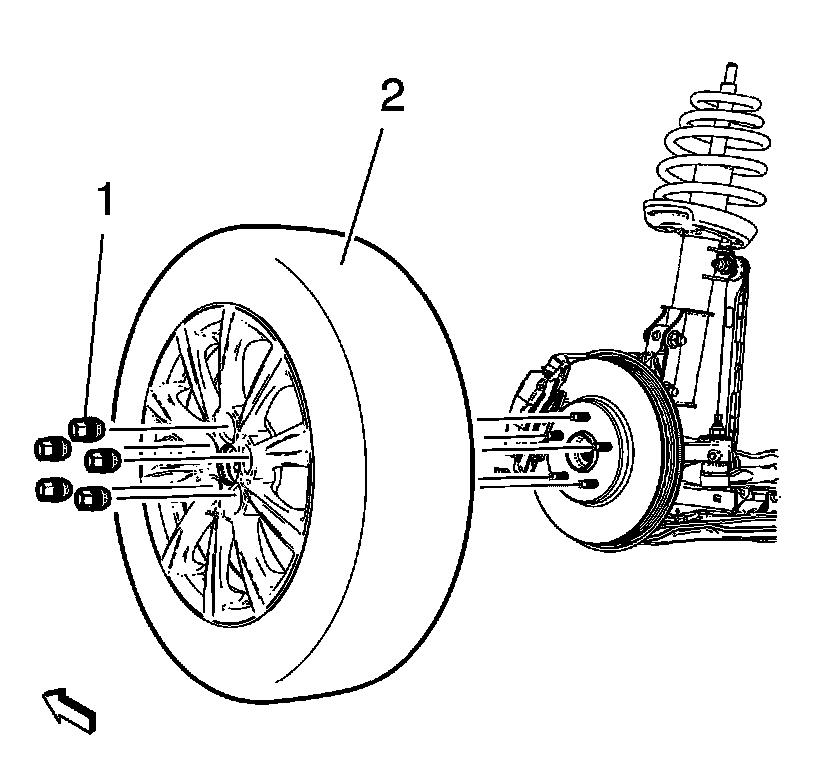 2

1