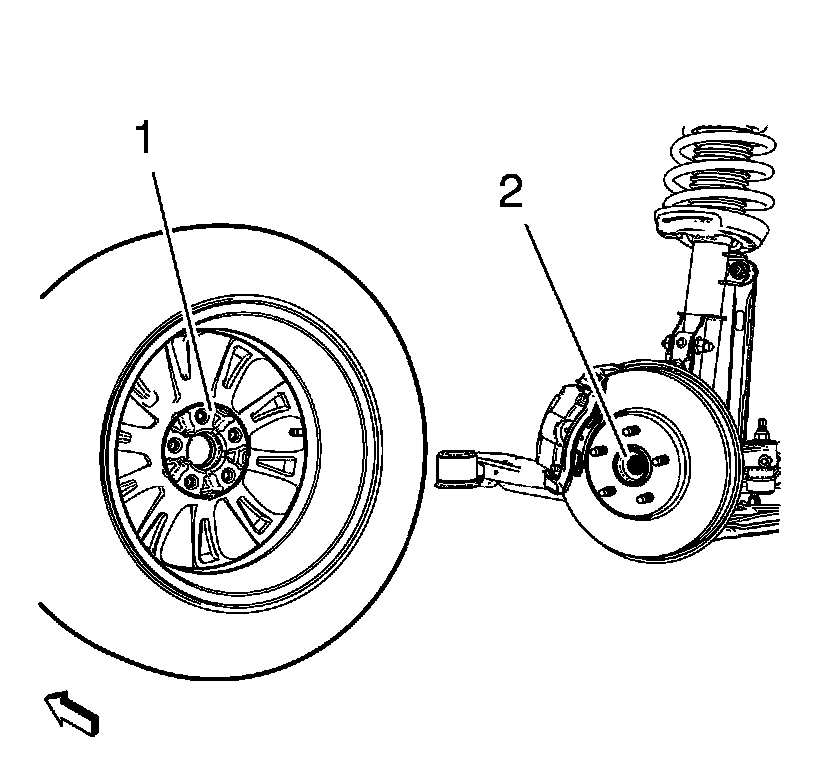 1
2