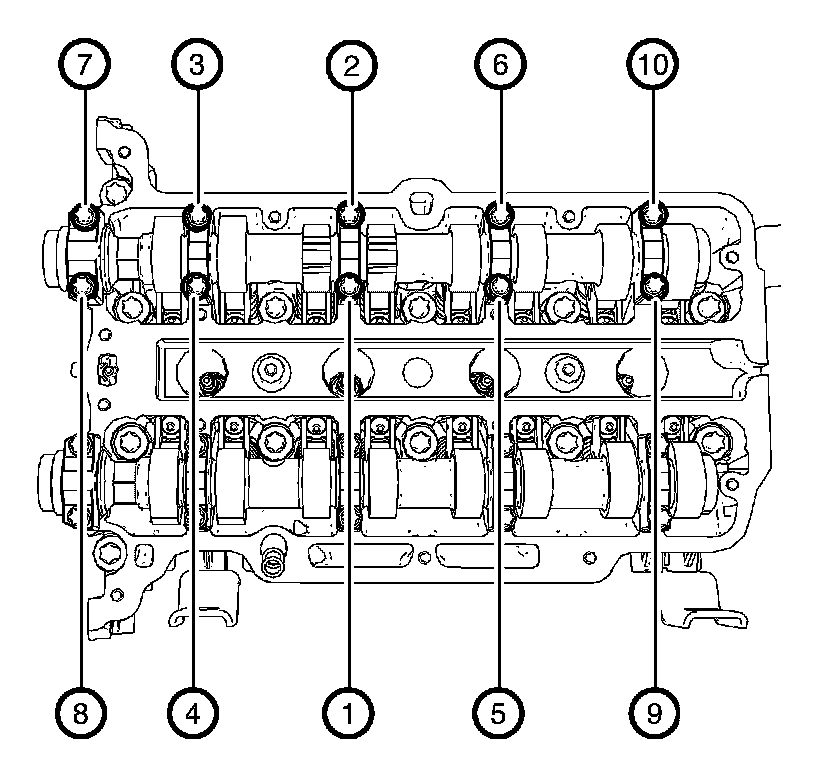 7
3
2
6
10
8
4
1
5
9