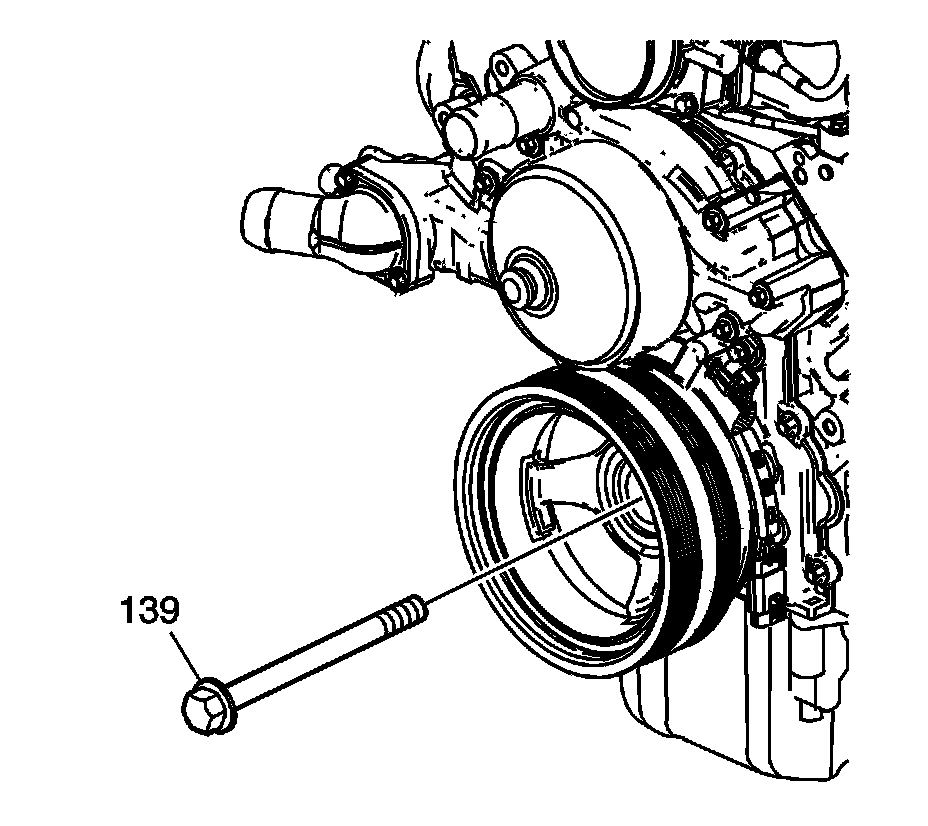 139