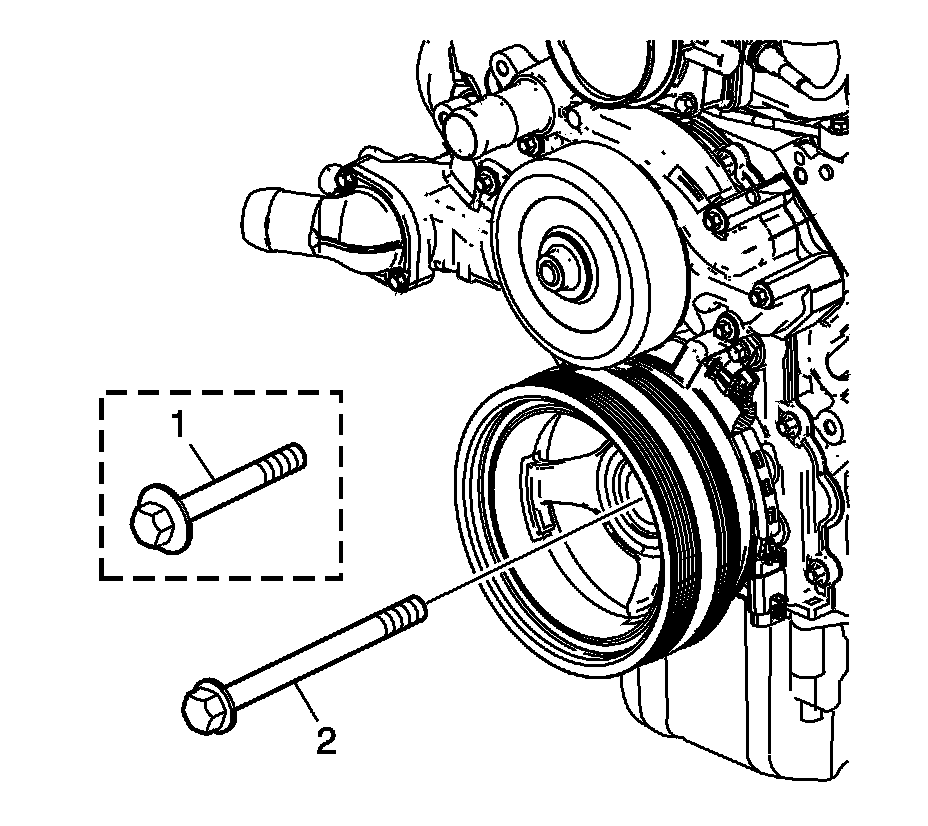 1

2