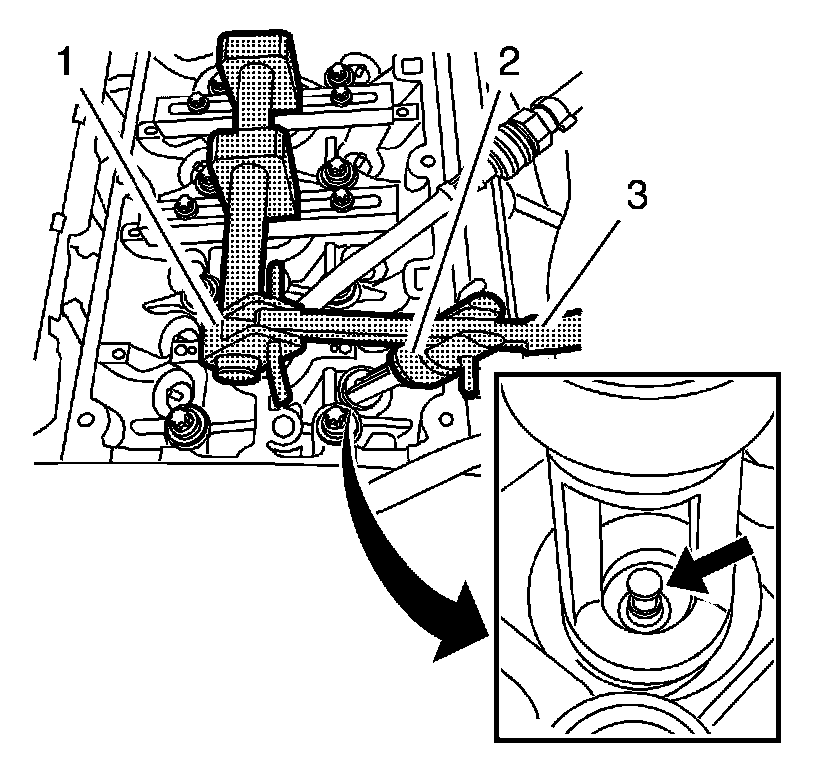 1
2
3