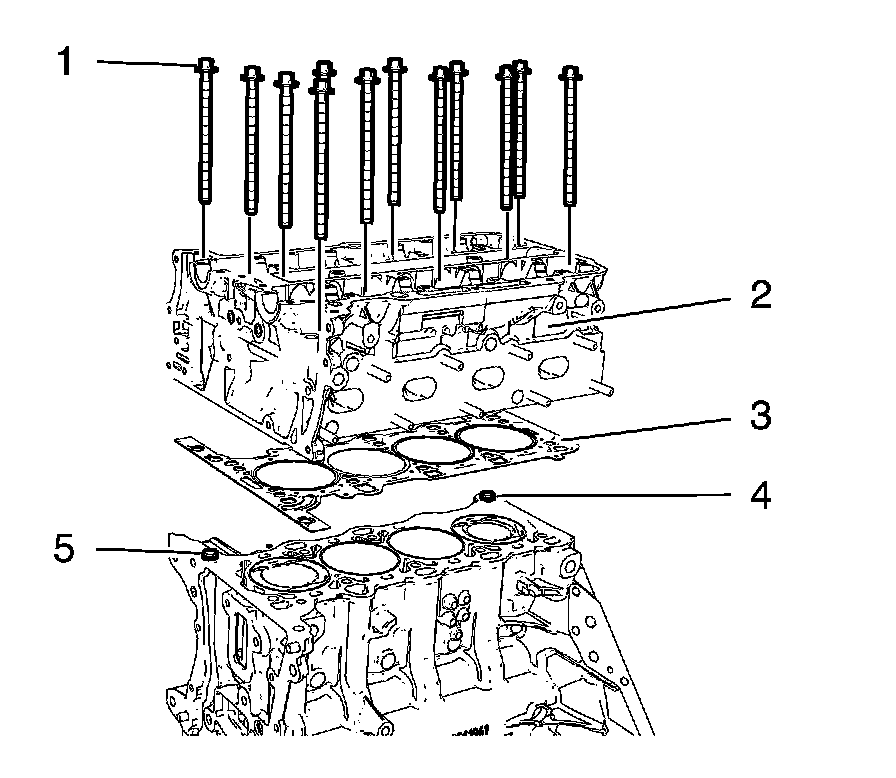 1
2
3
4
5