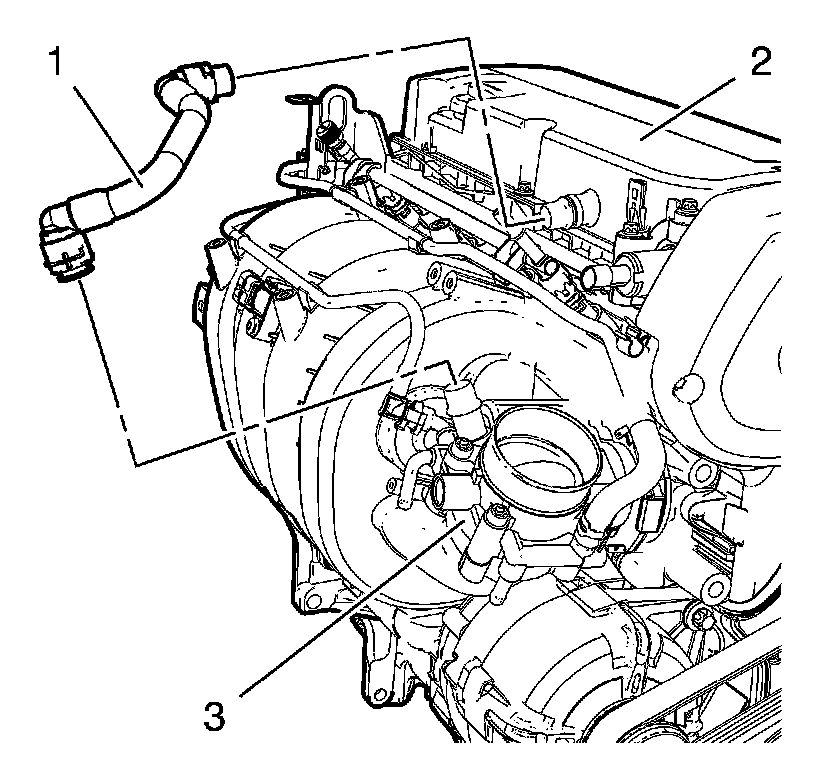 1
2
3