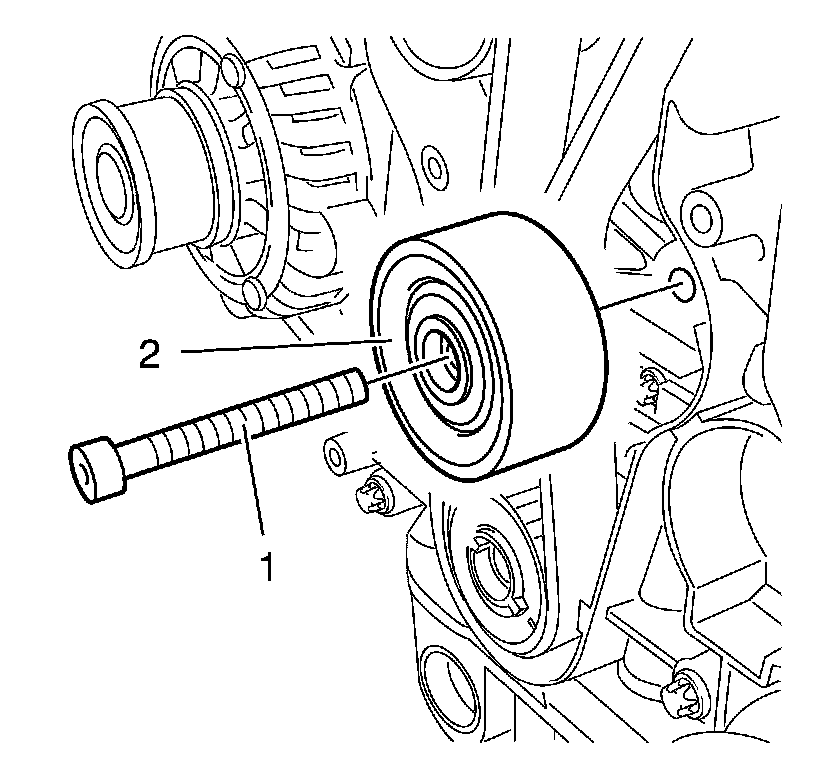 2

1