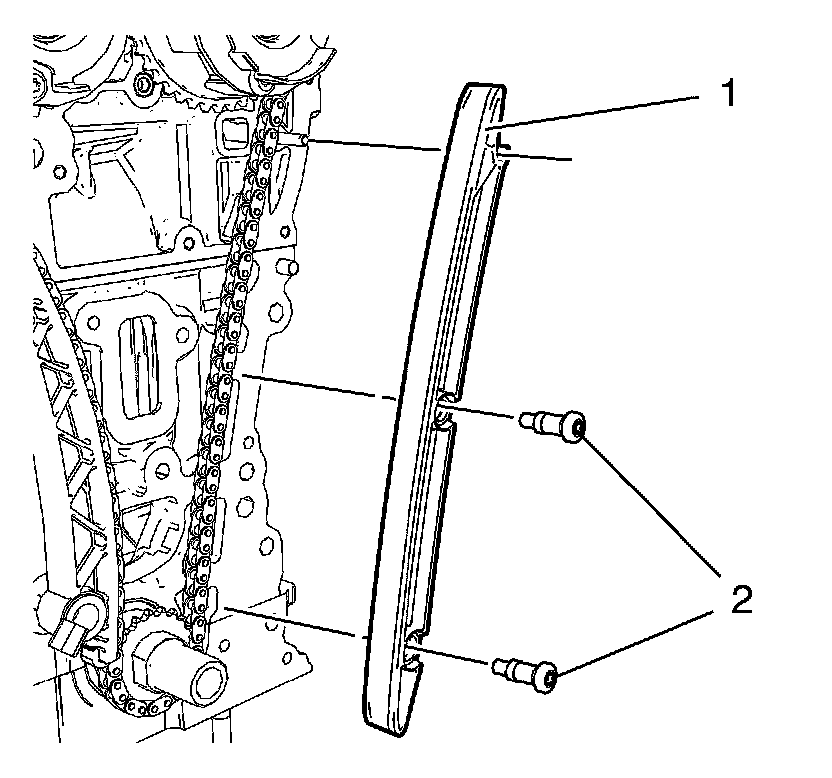 1
2