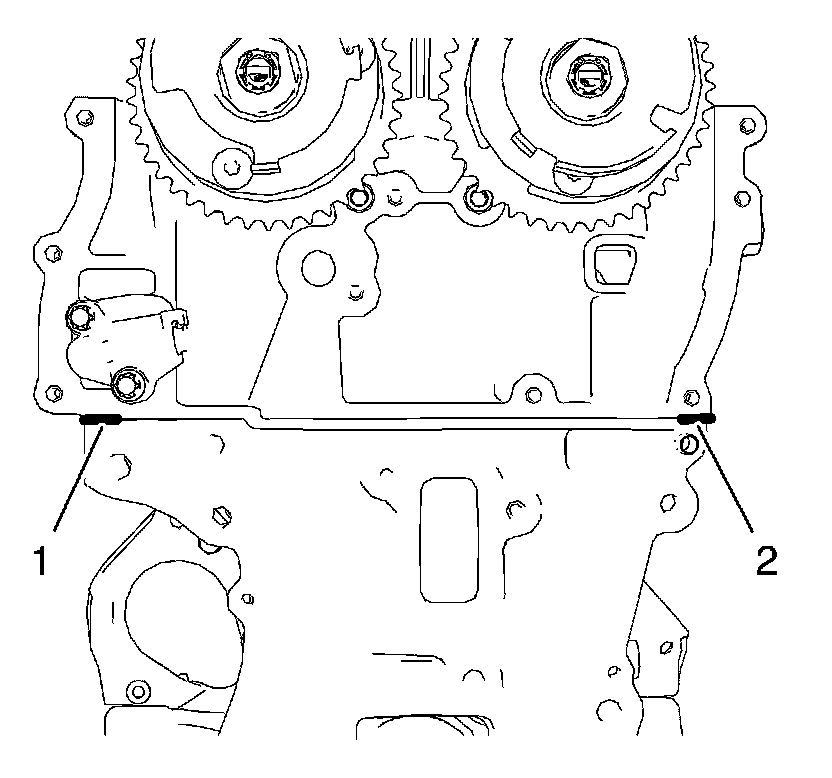 1
2