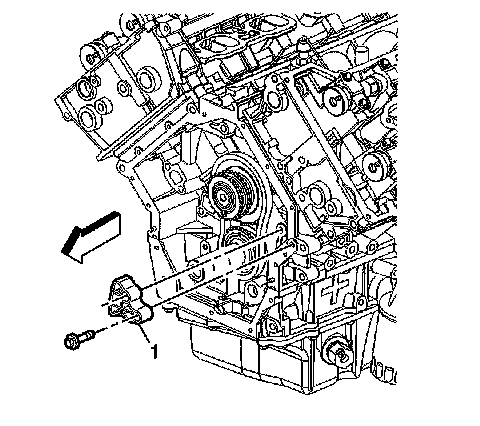 1