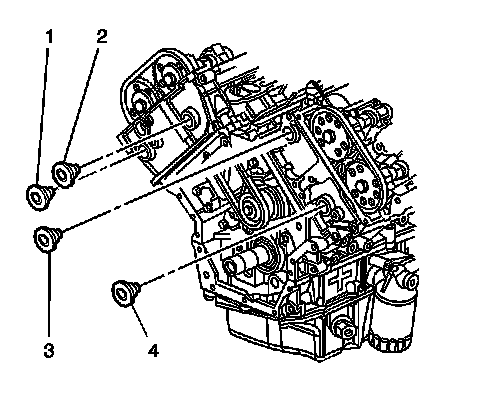 1
2
3
4