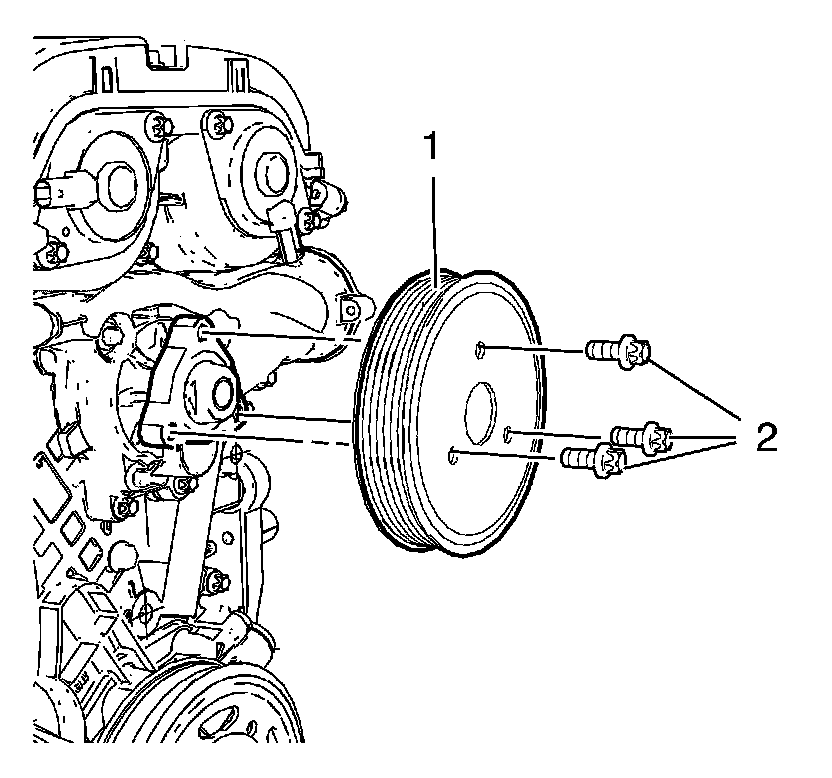 1
2