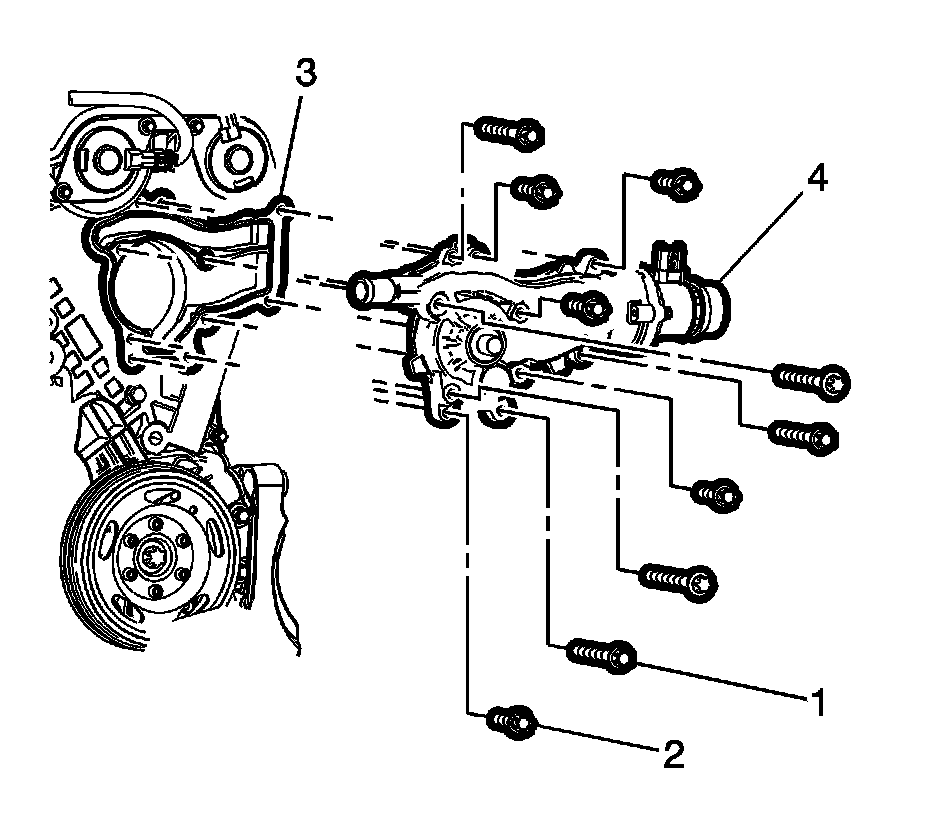 3
4
1
2