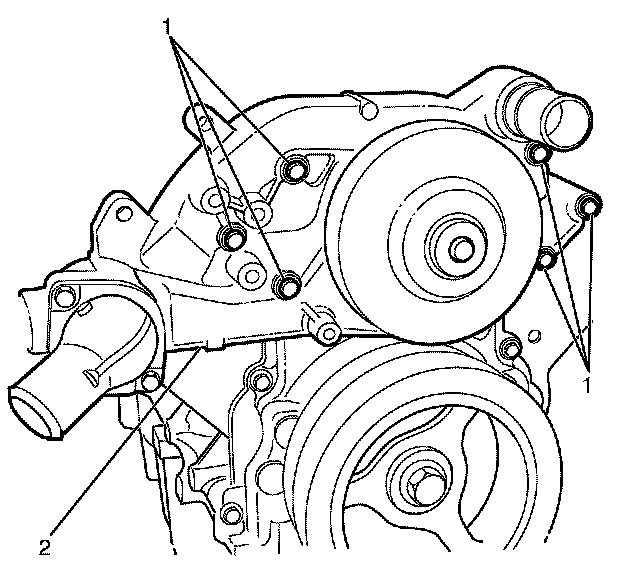 1
1
2