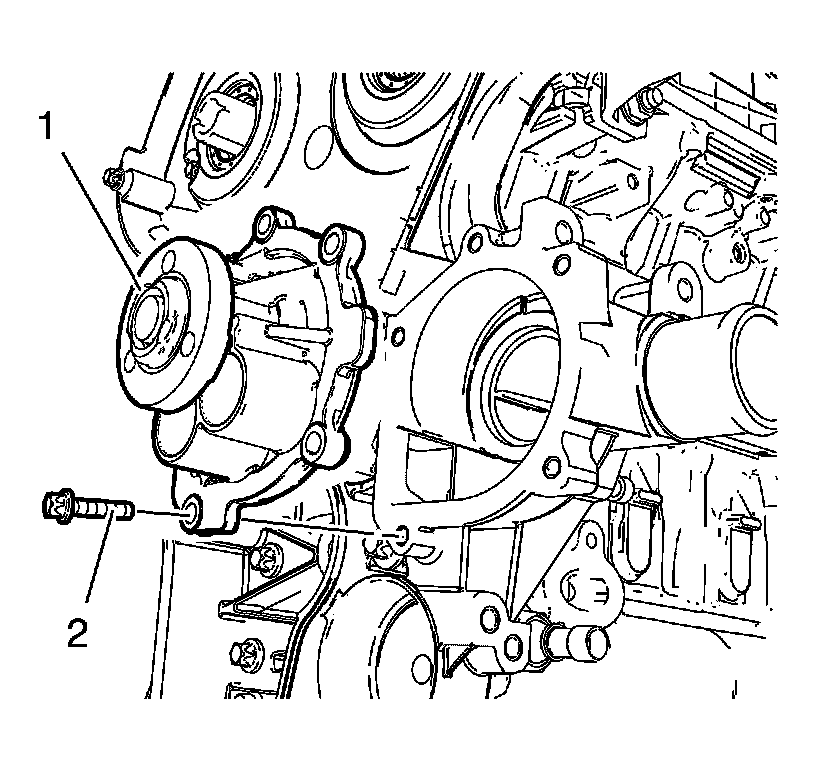 1

2