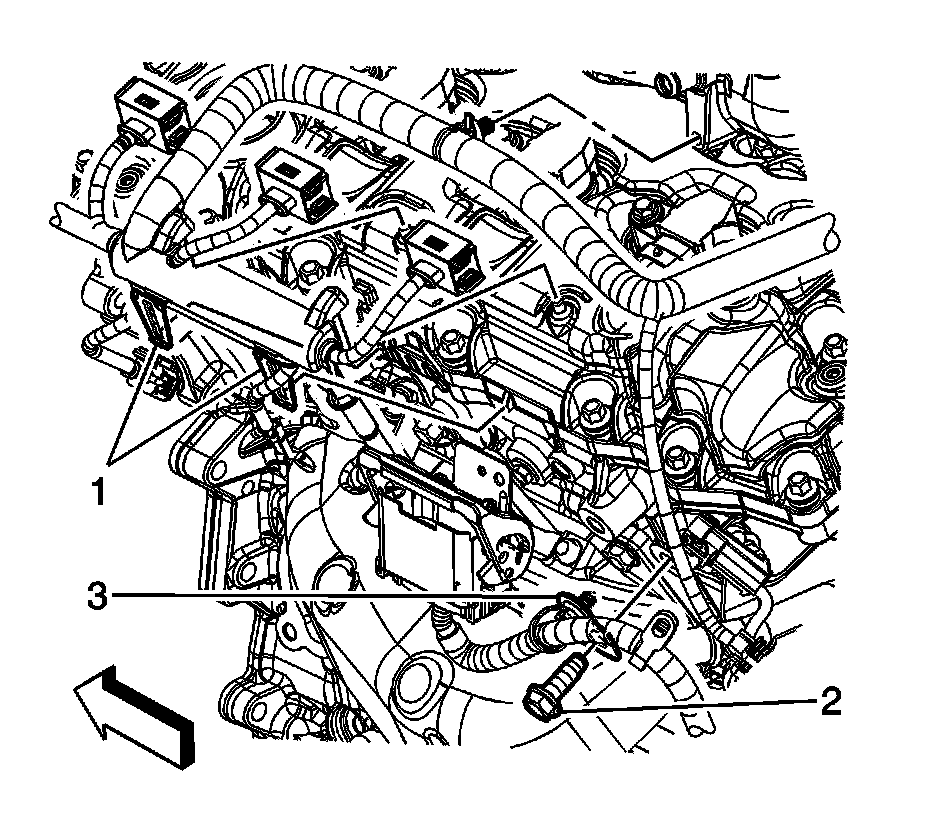 1
3
2