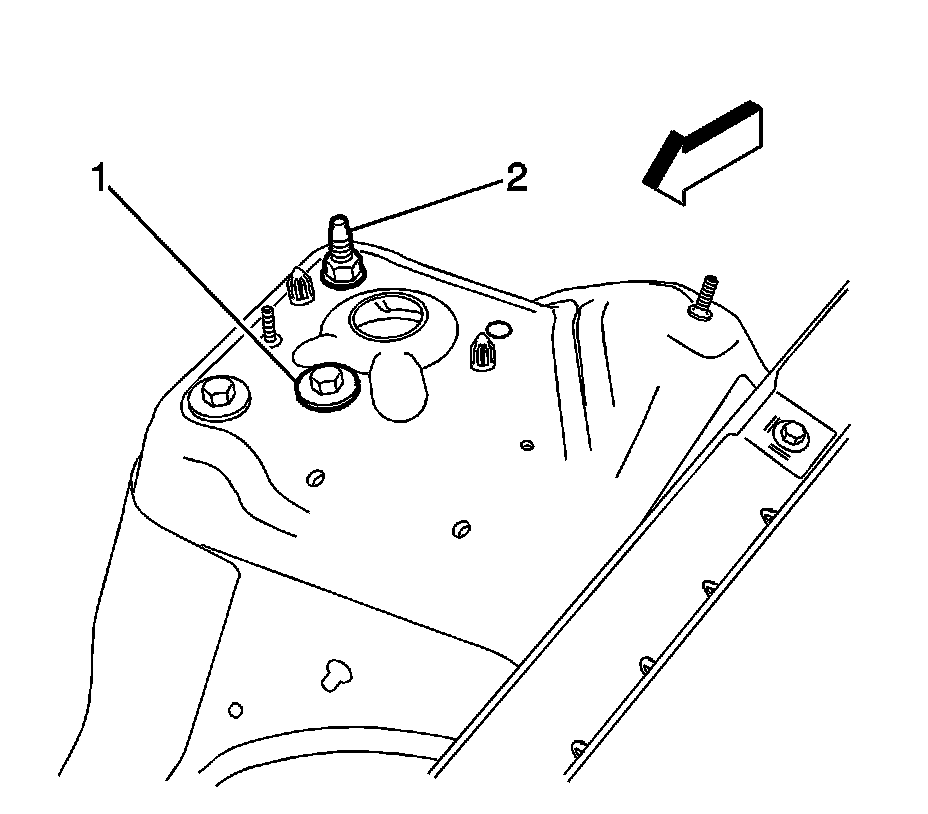 1
2