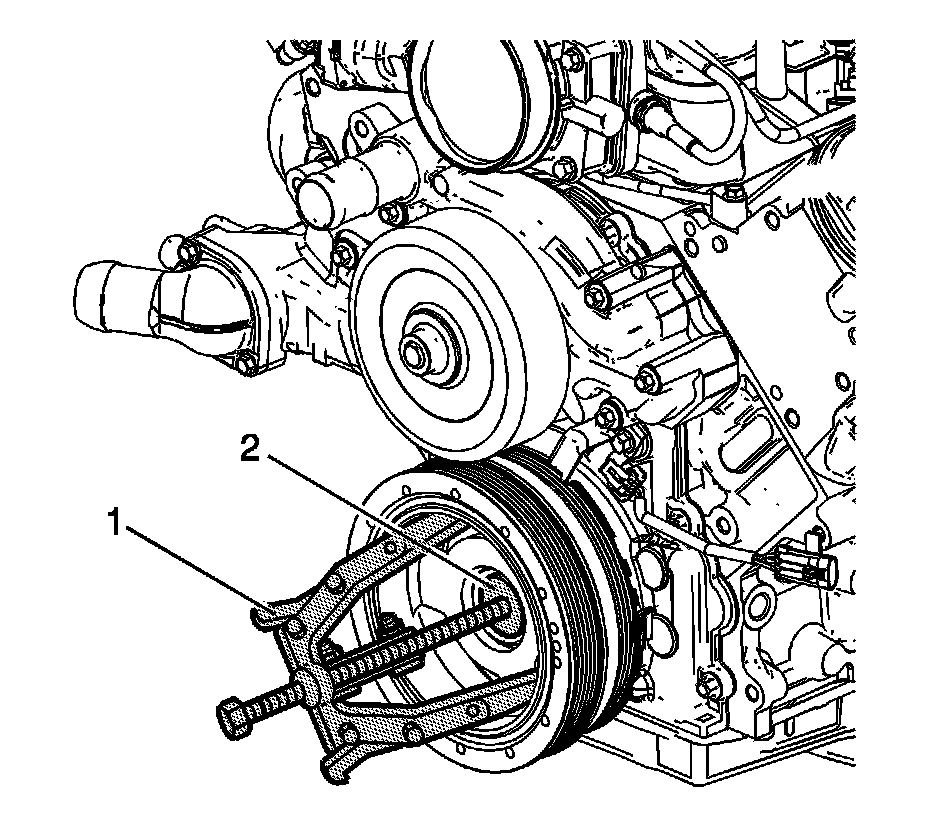 2
1