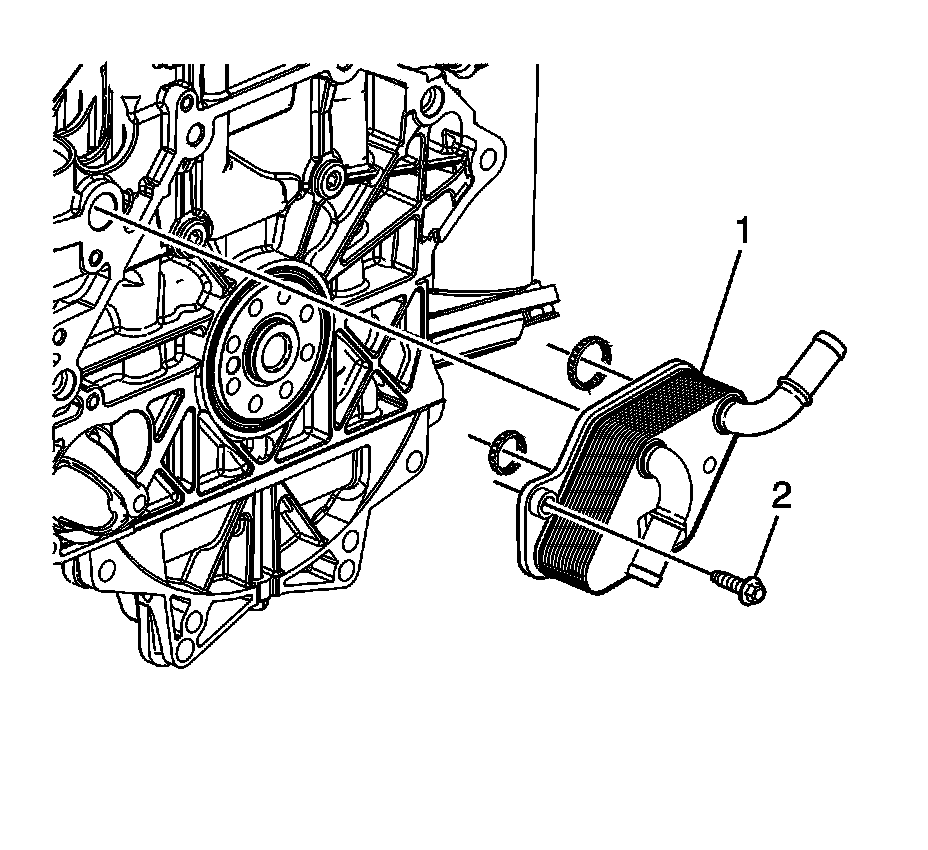 1
2