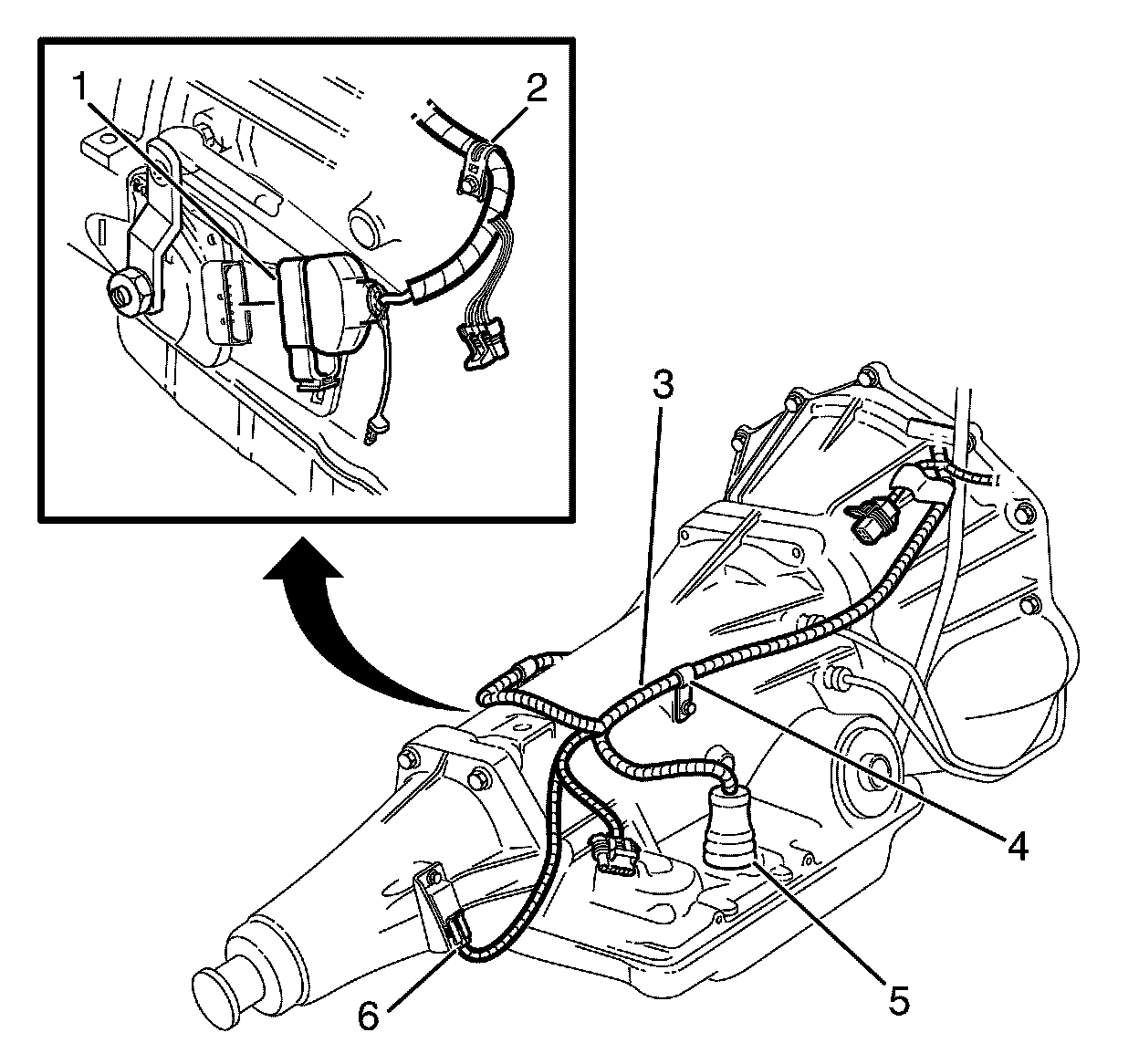 1
2
3
4
5
6