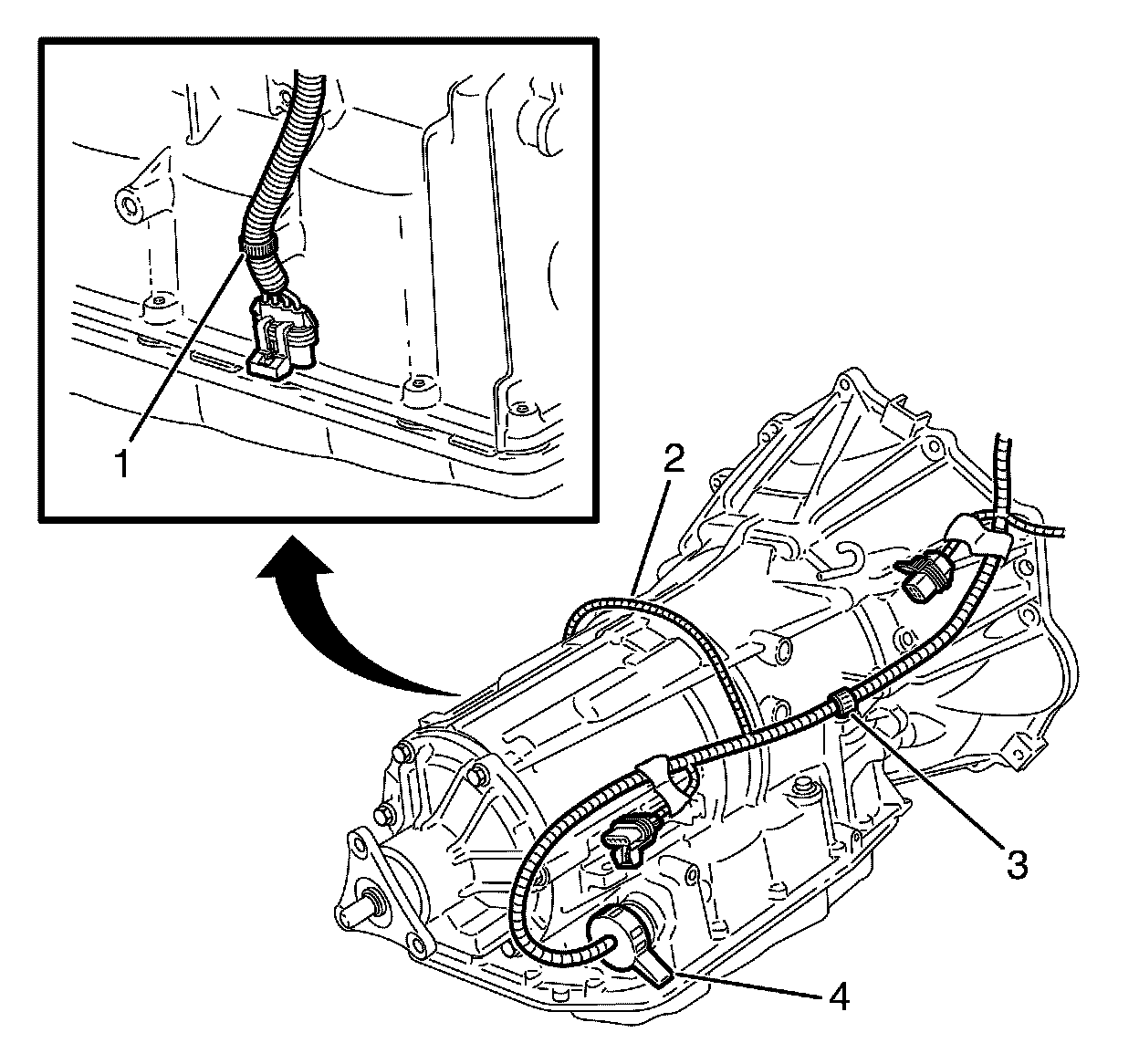 1
2
3
4