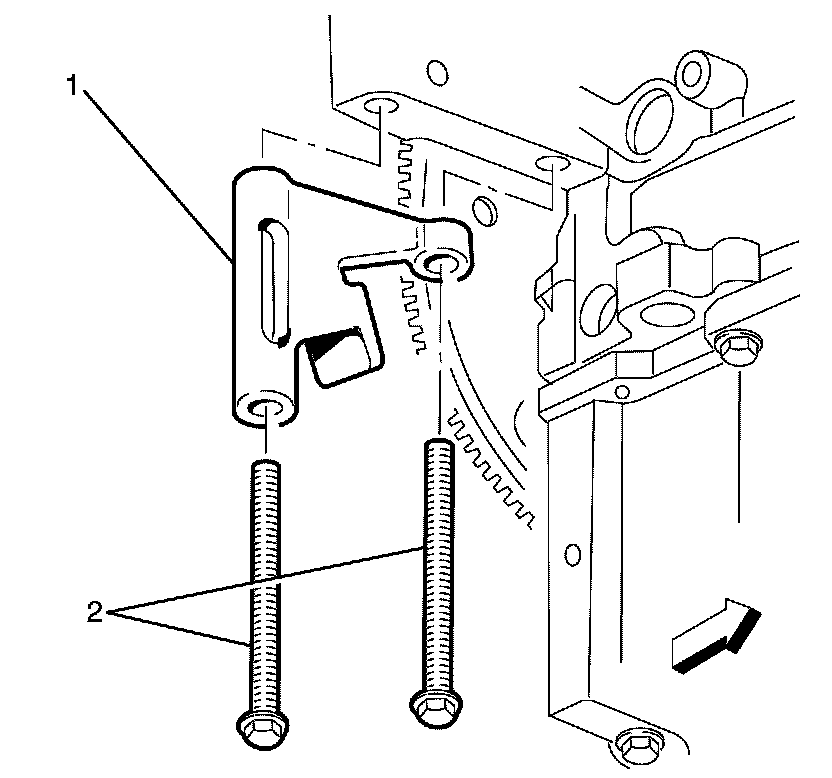 1

2