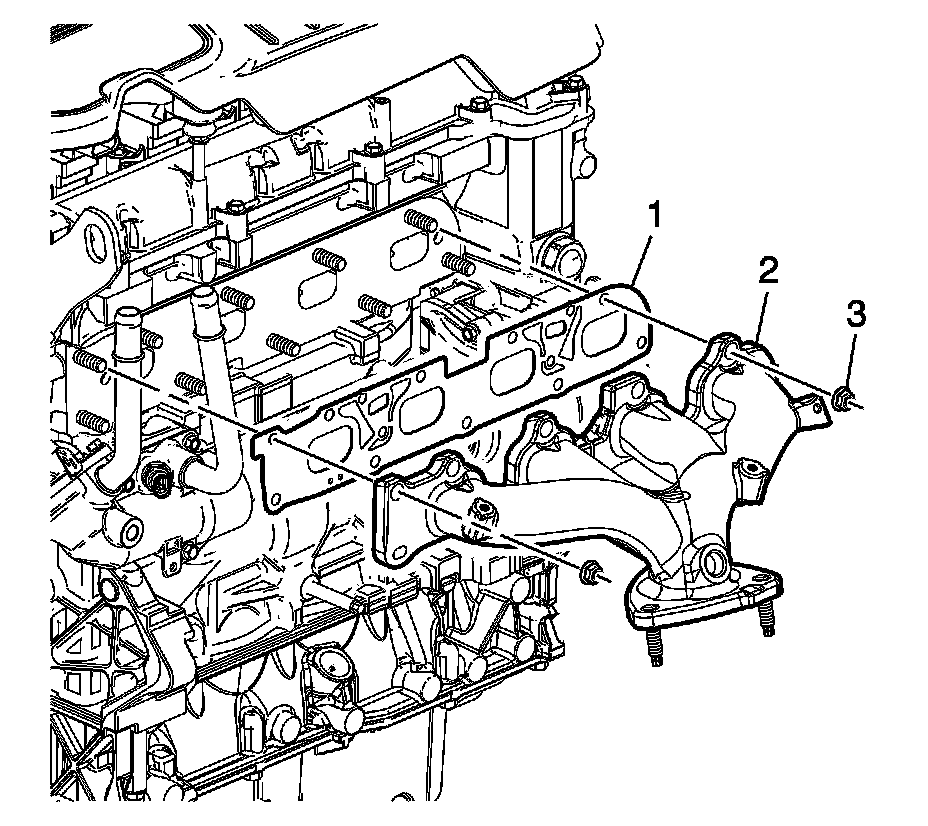 1
2
3